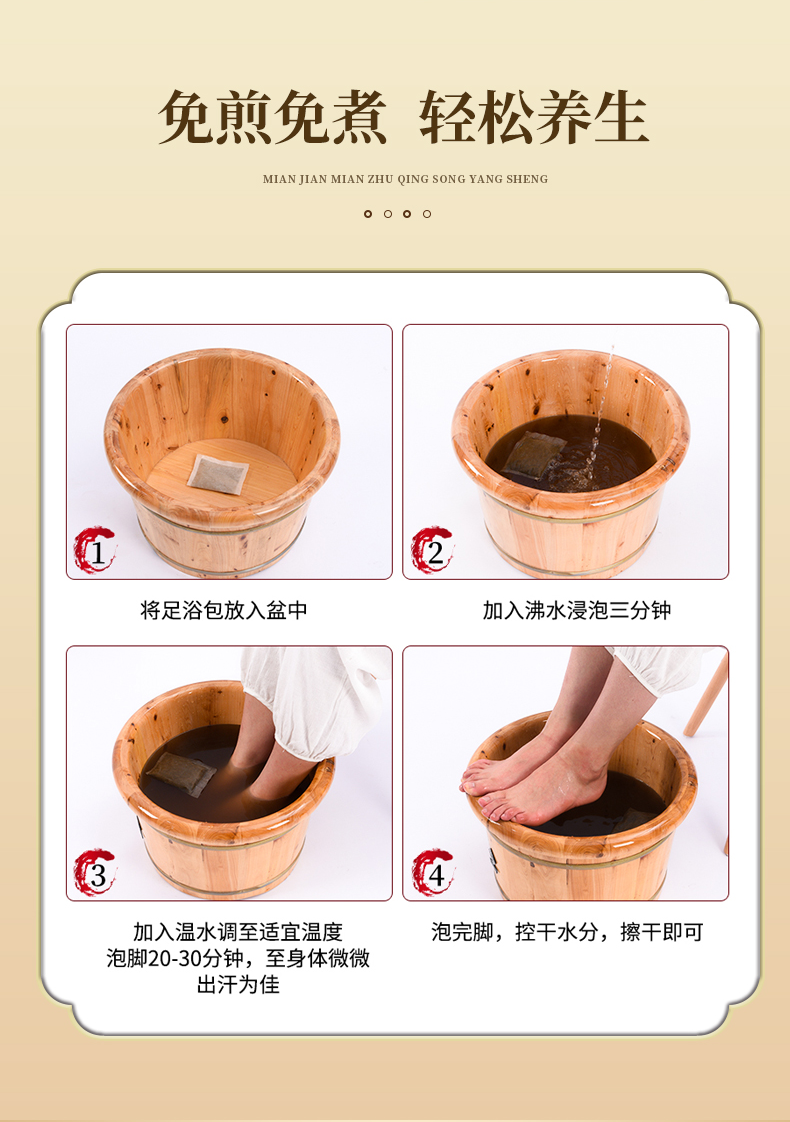 免煎免煮 轻松养生

MIAN JIAN MIAN ZHU QING SONG YANG SHENG

1

将足浴包放入盆中

2

加入沸水浸泡三分钟

3

加入温水调至适宜温度
泡脚20-30分钟，至身体微微出汗为佳

4

泡完脚，控干水分，擦干即可