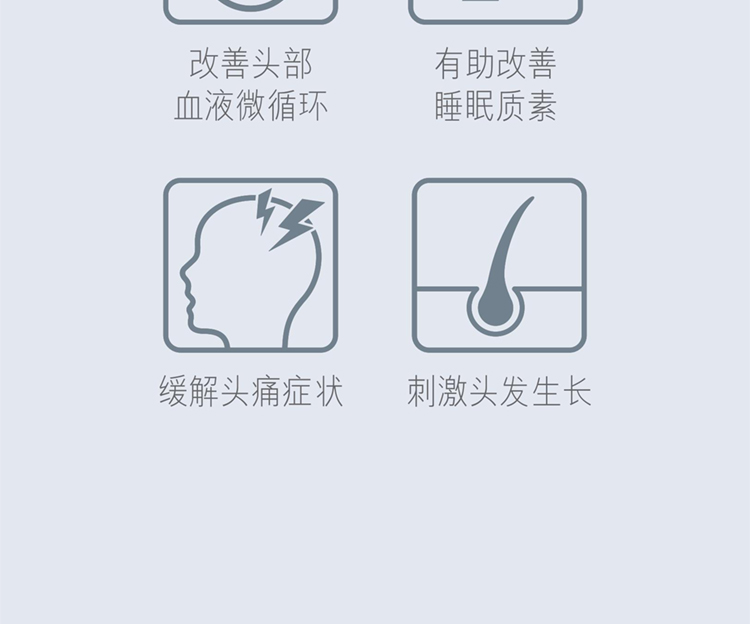 改善头部
血液微循环

有助改善
睡眠质素

缓解头痛症状

刺激头发生长