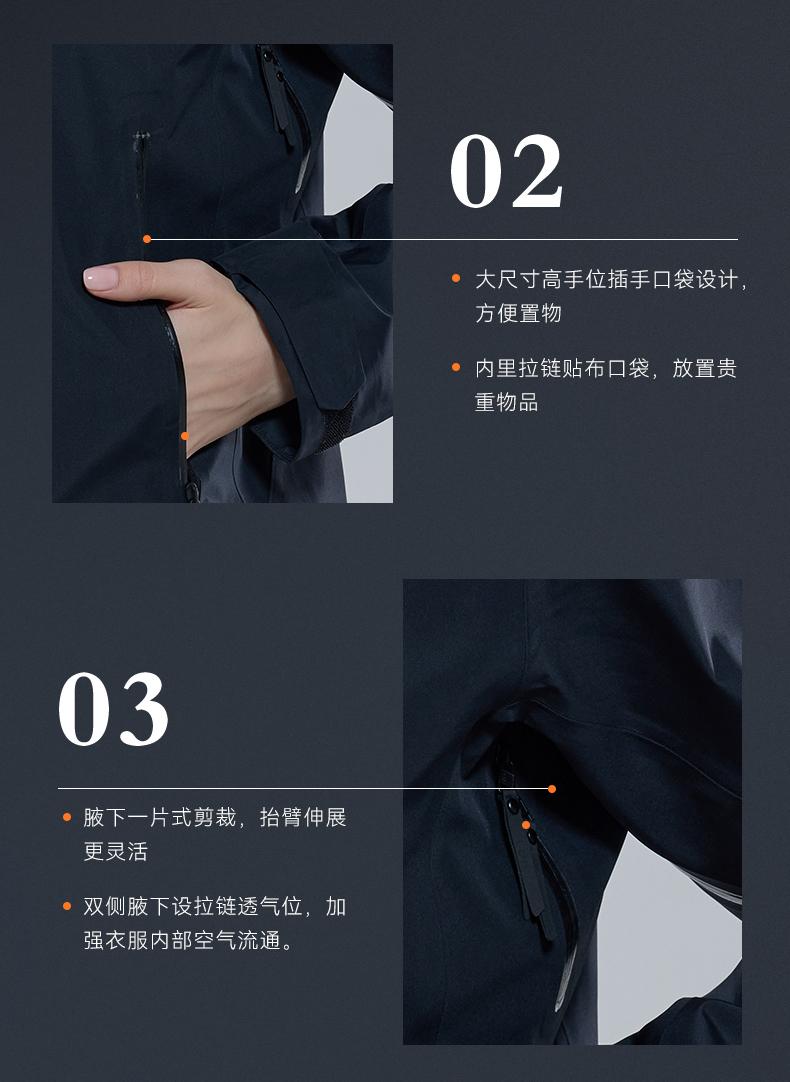 02

• 大尺寸高手位插手口袋设计，方便置物

• 内里拉链贴布口袋，放置贵重物品

03

• 腋下一片式剪裁，抬臂伸展更灵活

• 双侧腋下设拉链透气位，加强衣服内部空气流通。