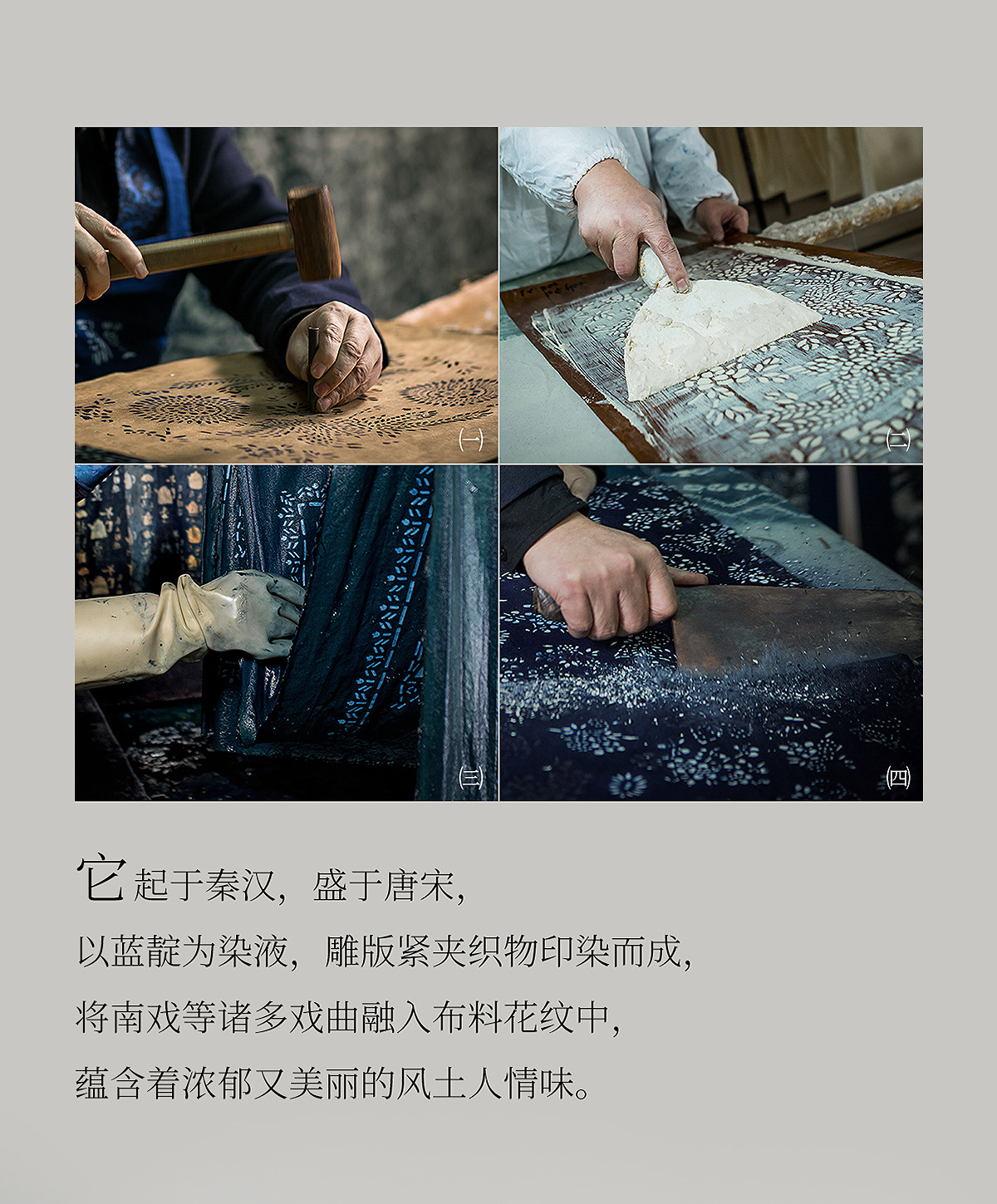 (一)

(二)

(三)

(四)

它起于秦汉，盛于唐宋，
以蓝靛为染液，雕版紧夹织物印染而成，
将南戏等诸多戏曲融入布料花纹中，
蕴含着浓郁又美丽的风土人情味。