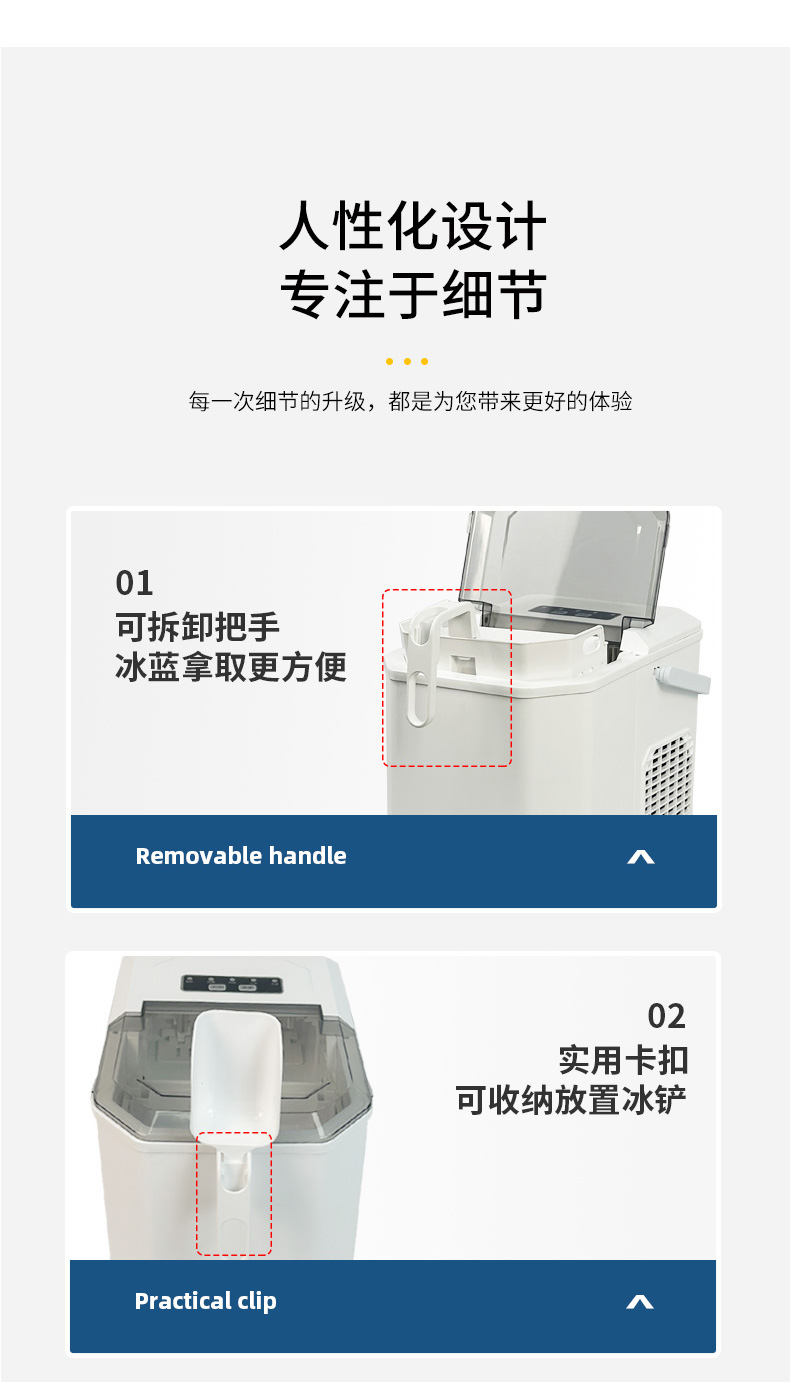 人性化设计
专注于细节

每一次细节的升级，都是为您带来更好的体验

01
可拆卸把手
冰蓝拿取更方便

Removable handle

02
实用卡扣
可收纳放置冰铲

Practical clip