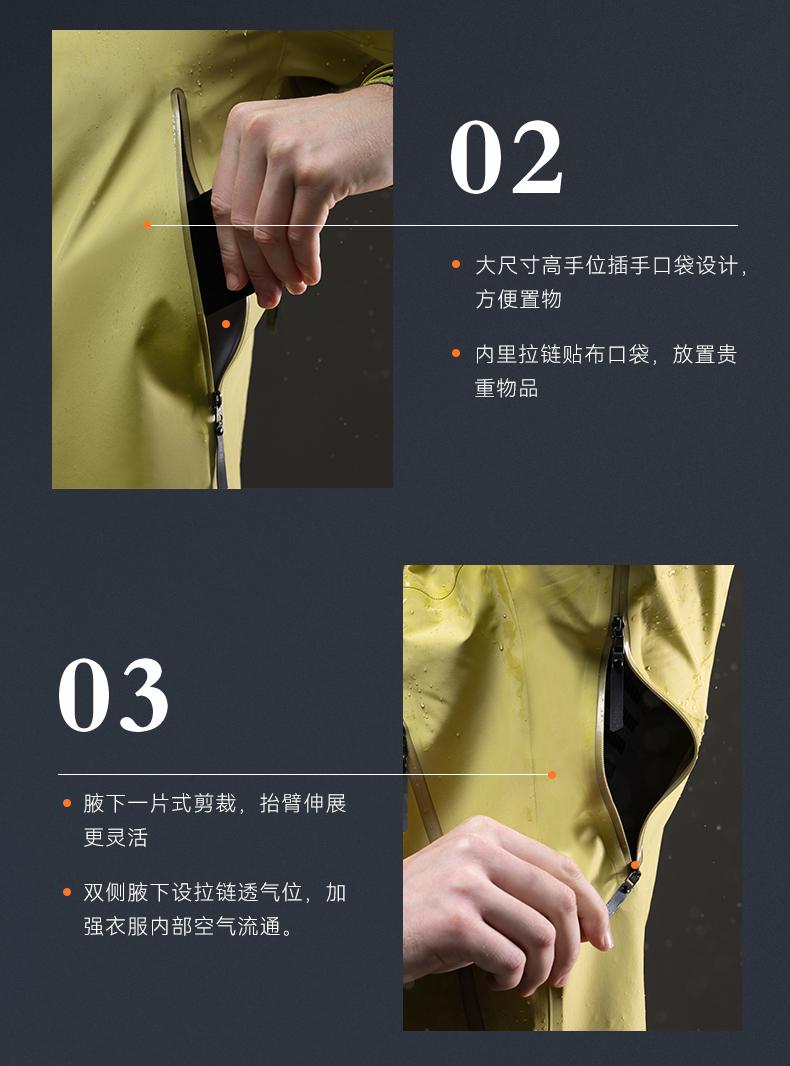 02

• 大尺寸高手位插手口袋设计，方便置物

• 内里拉链贴布口袋，放置贵重物品

03

• 腋下一片式剪裁，抬臂伸展更灵活

• 双侧腋下设拉链透气位，加强衣服内部空气流通。