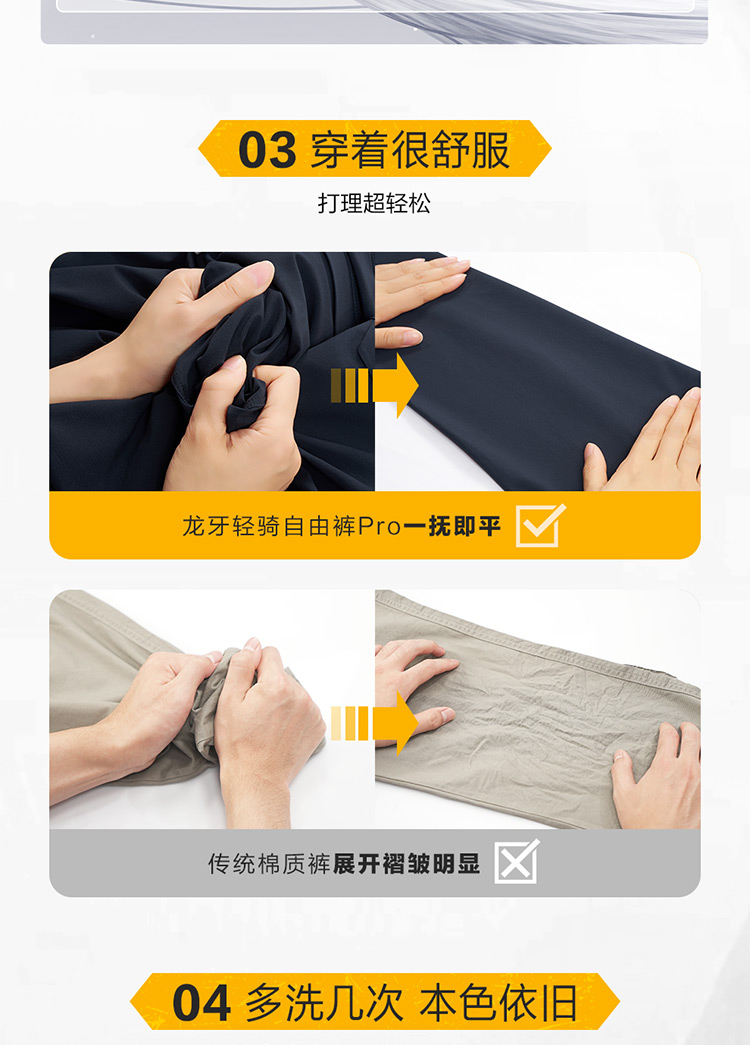 03 穿着很舒服

打理超轻松

龙牙轻骑自由裤Pro一抚即平

传统棉质裤展开褶皱明显

04 多洗几次 本色依旧