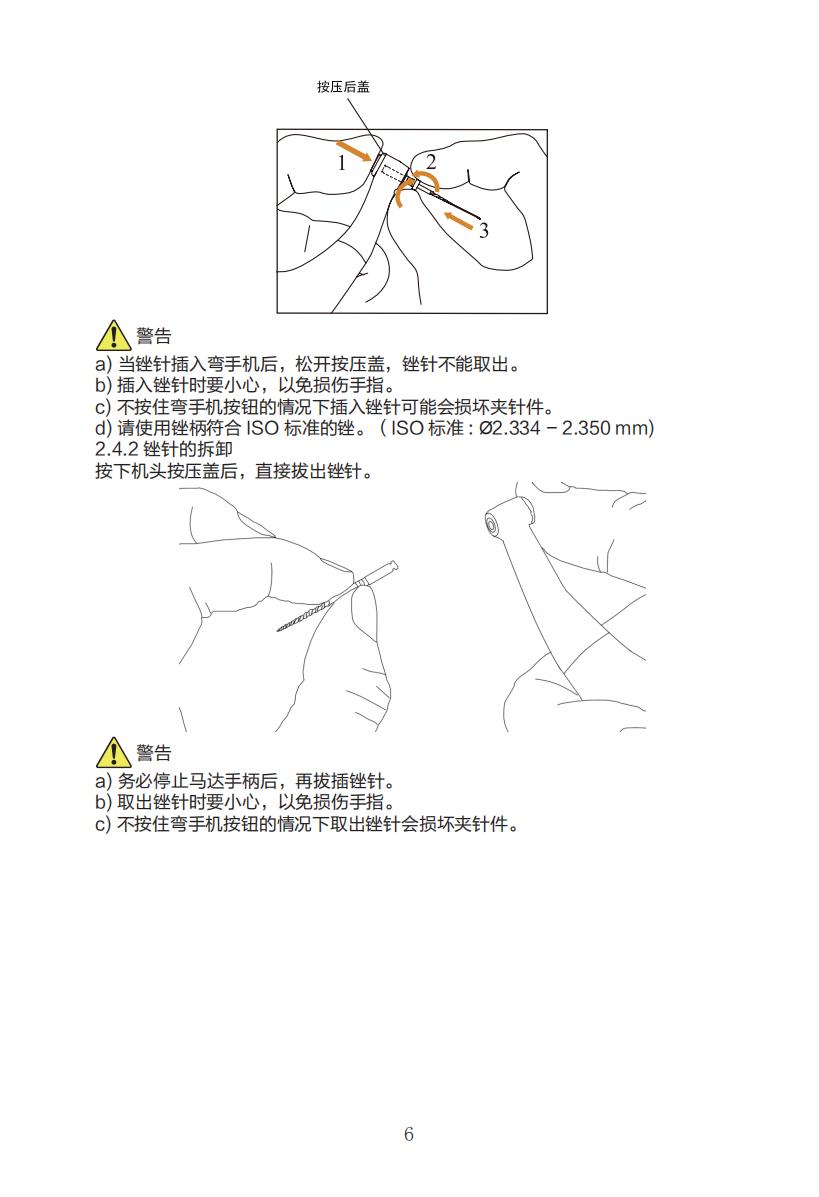 按压后盖

1
2
3

警告
a) 当锉针插入弯手机后，松开按压盖，锉针不能取出。
b) 插入锉针时要小心，以免损伤手指。
c) 不按住弯手机按钮的情况下插入锉针可能会损坏夹针件。
d) 请使用锉柄符合 ISO 标准的锉。（ ISO 标准 : Ø2.334 – 2.350 mm)
2.4.2 锉针的拆卸
按下机头按压盖后，直接拔出锉针。

警告
a) 务必停止马达手柄后，再拔插锉针。
b) 取出锉针时要小心，以免损伤手指。
c) 不按住弯手机按钮的情况下取出锉针会损坏夹针件。

6