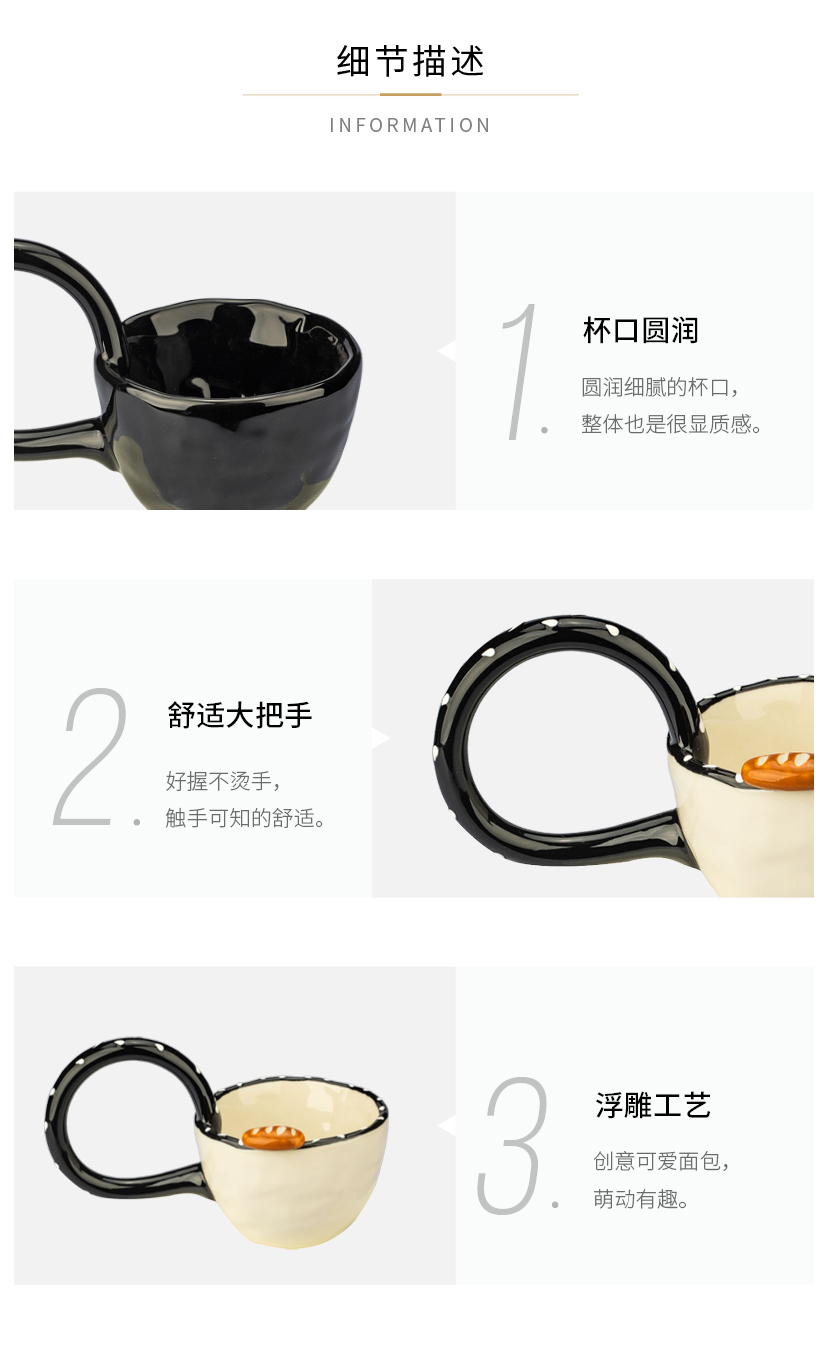 细节描述

INFORMATION

1.

杯口圆润

圆润细腻的杯口，
整体也是很显质感。

2.

舒适大把手

好握不烫手，
触手可知的舒适。

3.

浮雕工艺

创意可爱面包，
萌动有趣。