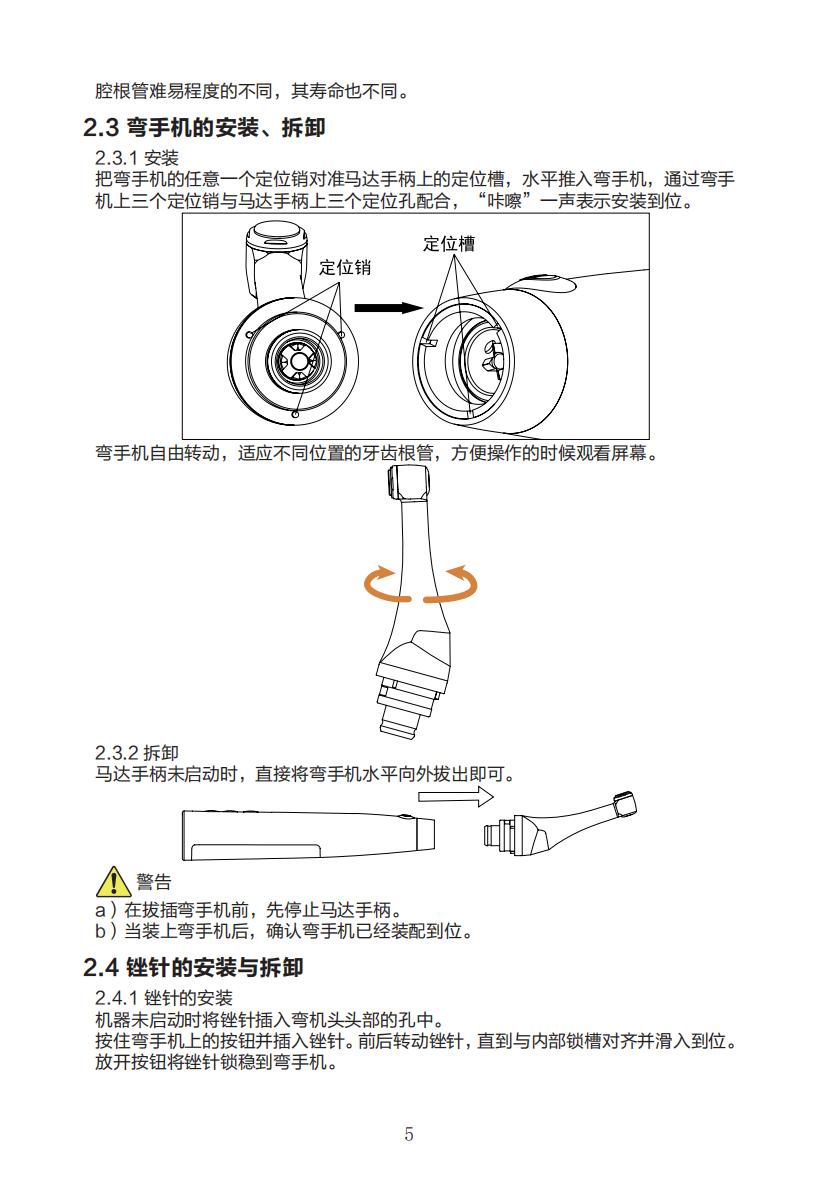 腔根管难易程度的不同，其寿命也不同。

2.3 弯手机的安装、拆卸

2.3.1 安装
把弯手机的任意一个定位销对准马达手柄上的定位槽，水平推入弯手机，通过弯手机上三个定位销与马达手柄上三个定位孔配合，“咔嚓”一声表示安装到位。

定位销

定位槽

弯手机自由转动，适应不同位置的牙齿根管，方便操作的时候观看屏幕。

2.3.2 拆卸
马达手柄未启动时，直接将弯手机水平向外拔出即可。

警告
a）在拔插弯手机前，先停止马达手柄。
b）当装上弯手机后，确认弯手机已经装配到位。

2.4 锉针的安装与拆卸

2.4.1 锉针的安装
机器未启动时将锉针插入弯机头头部的孔中。
按住弯手机上的按钮并插入锉针。前后转动锉针，直到与内部锁槽对齐并滑入到位。
放开按钮将锉针锁稳到弯手机。

5