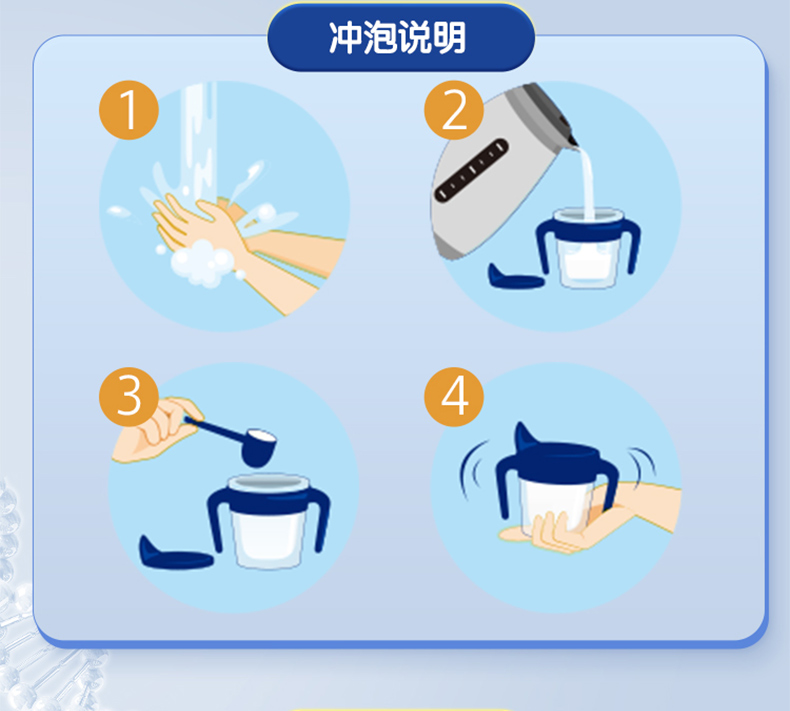 冲泡说明

1

2

3

4