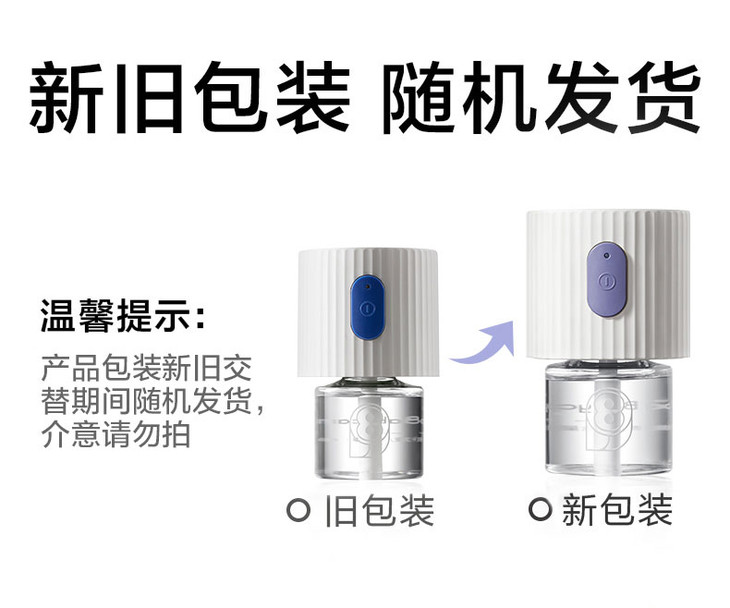 新旧包装 随机发货

温馨提示:

产品包装新旧交替期间随机发货，介意请勿拍

旧包装

新包装