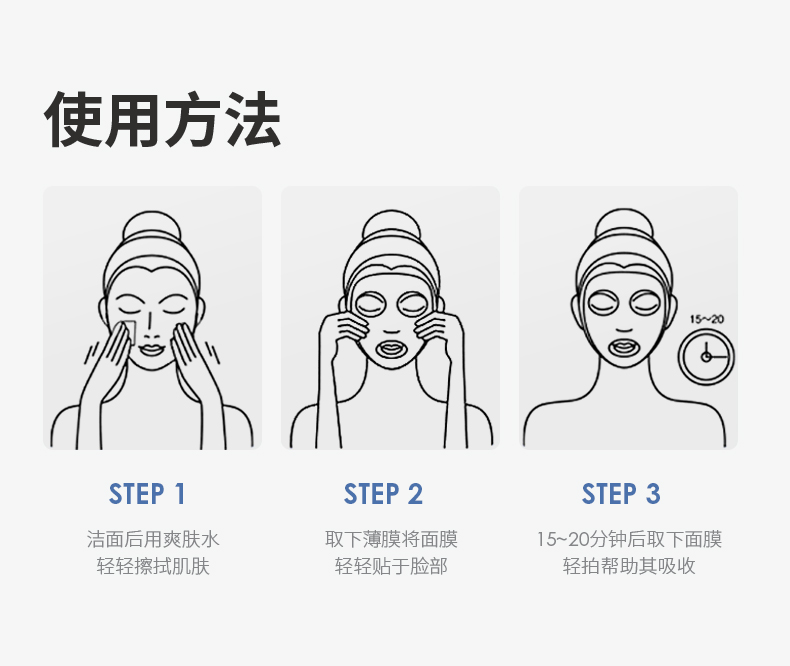 使用方法

15~20

STEP 1
洁面后用爽肤水
轻轻擦拭肌肤

STEP 2
取下薄膜将面膜
轻轻贴于脸部

STEP 3
15~20分钟后取下面膜
轻拍帮助其吸收