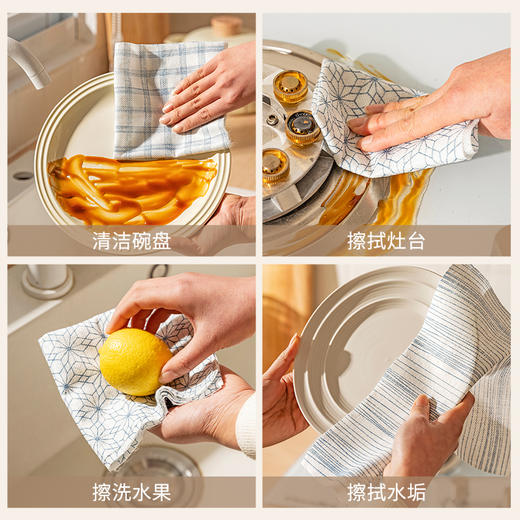 清洁碗盘

擦拭灶台

擦洗水果

擦拭水垢