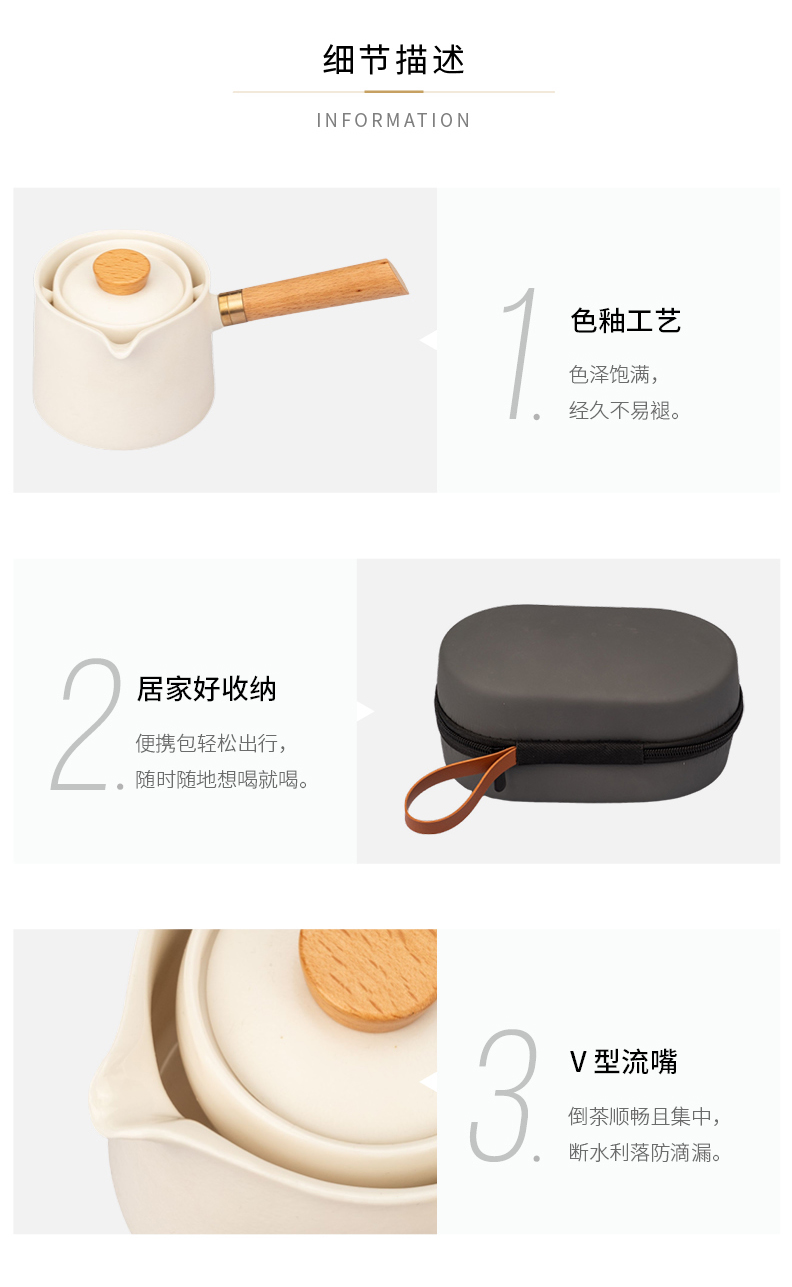 细节描述

INFORMATION

1.

色釉工艺

色泽饱满，
经久不易褪。

2.

居家好收纳

便携包轻松出行，
随时随地想喝就喝。

3.

V 型流嘴

倒茶顺畅且集中，
断水利落防滴漏。