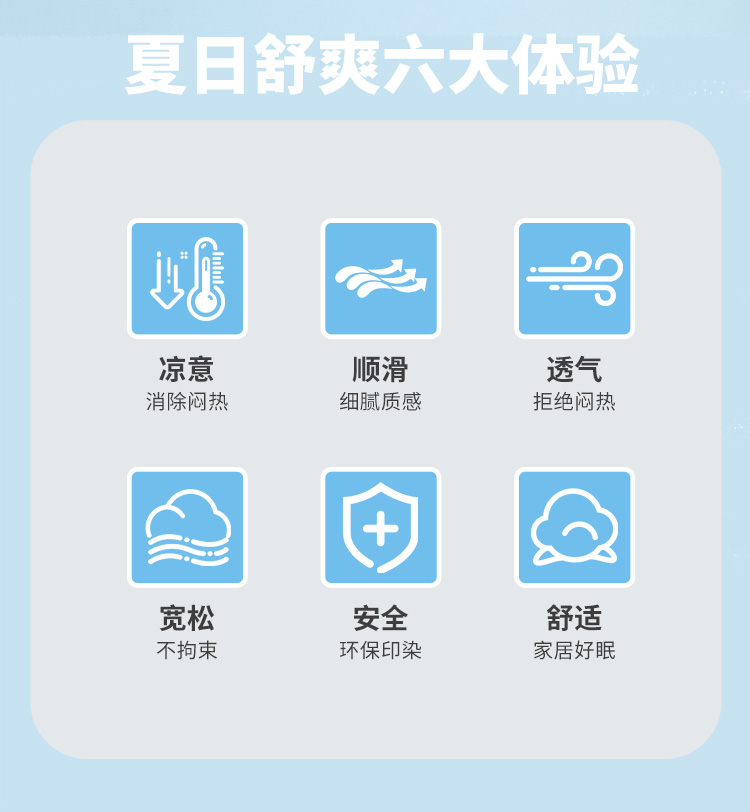 夏日舒爽六大体验

凉意
消除闷热

顺滑
细腻质感

透气
拒绝闷热

宽松
不拘束

安全
环保印染

舒适
家居好眠