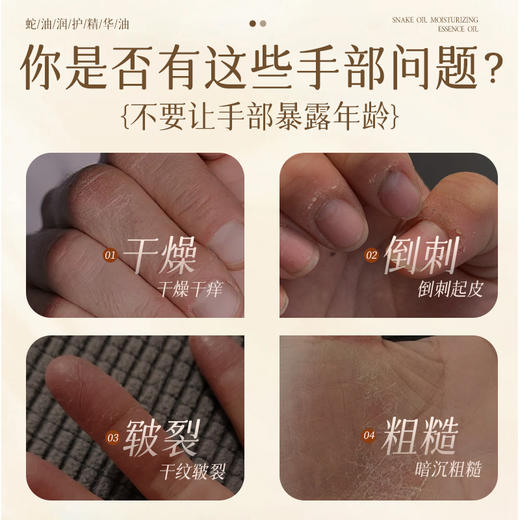 蛇/油/润/护/精/华/油

SNAKE OIL MOISTURIZING ESSENCE OIL

你是否有这些手部问题?

{不要让手部暴露年龄}

01 干燥
干燥干痒

02 倒刺
倒刺起皮

03 皲裂
干纹皲裂

04 粗糙
暗沉粗糙