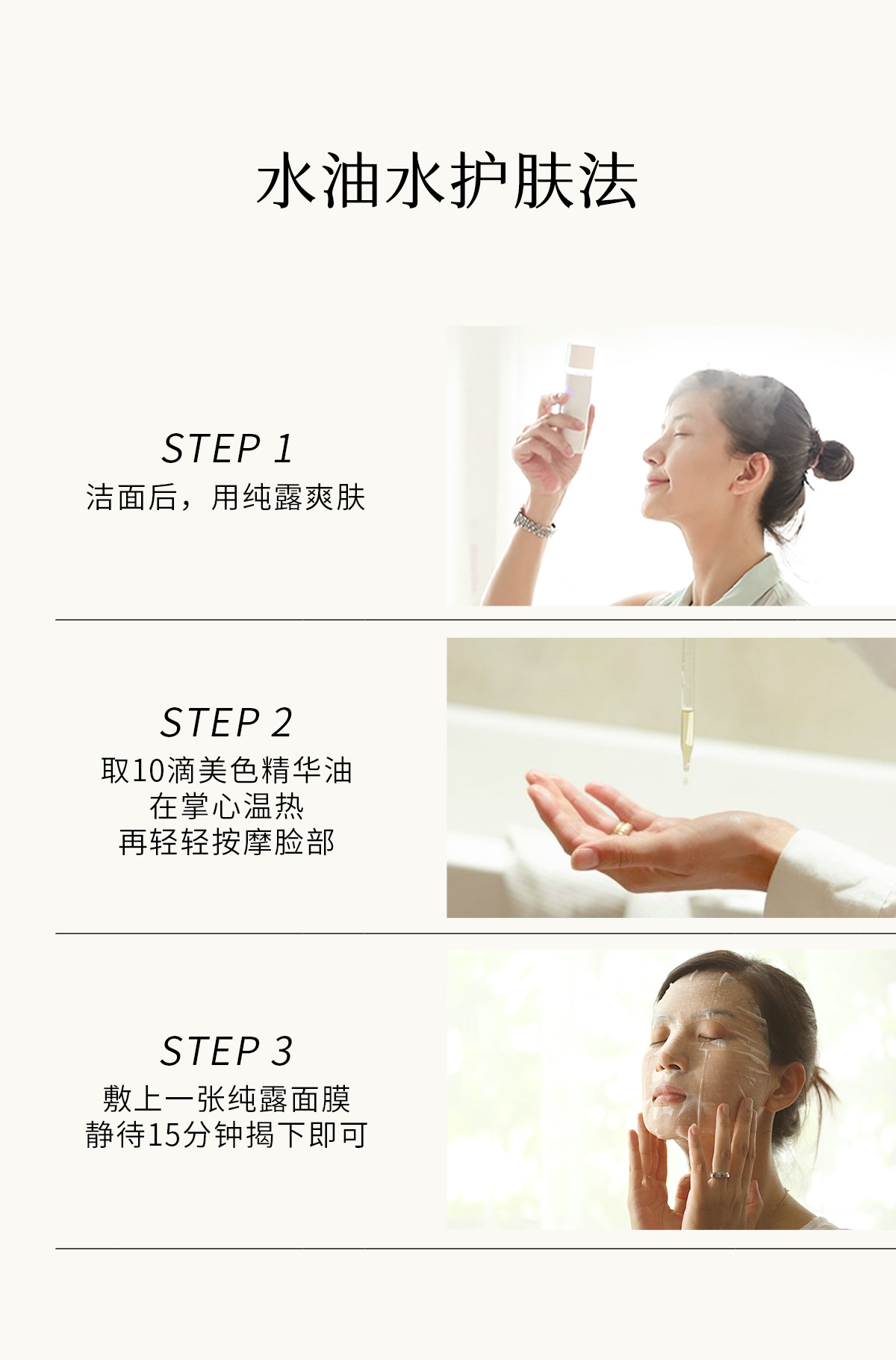 水油水护肤法

STEP 1
洁面后，用纯露爽肤

STEP 2
取10滴美色精华油
在掌心温热
再轻轻按摩脸部

STEP 3
敷上一张纯露面膜
静待15分钟揭下即可