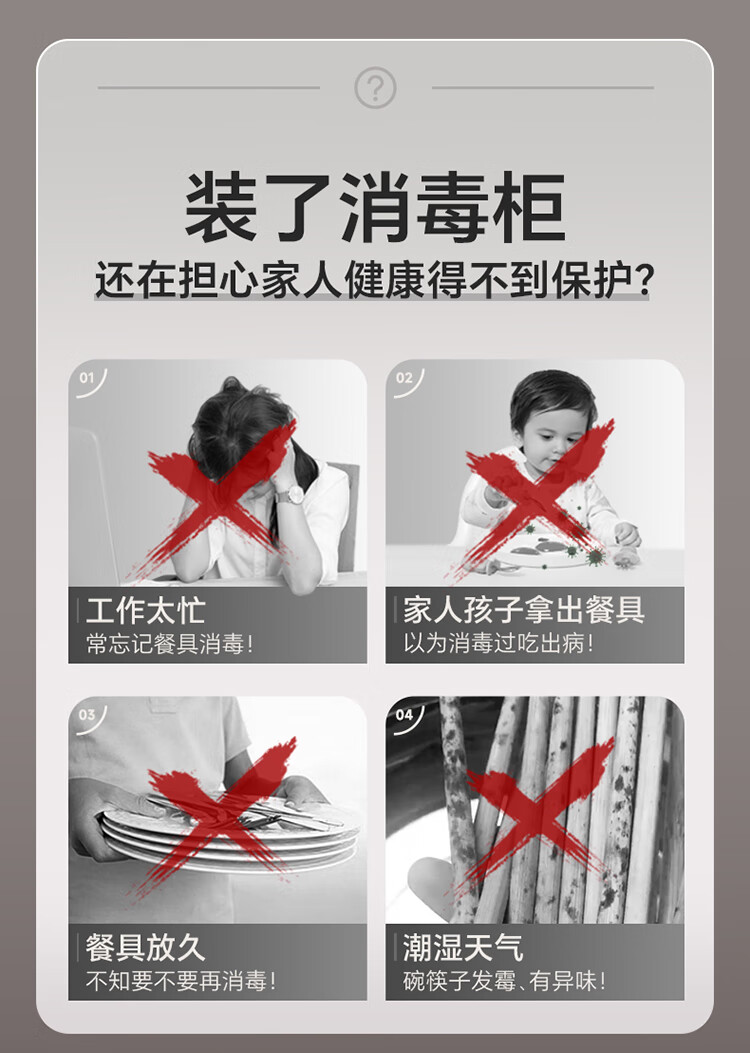 ?

装了消毒柜
还在担心家人健康得不到保护?

01
工作太忙
常忘记餐具消毒!

02
家人孩子拿出餐具
以为消毒过吃出病!

03
餐具放久
不知要不要再消毒!

04
潮湿天气
碗筷子发霉、有异味!