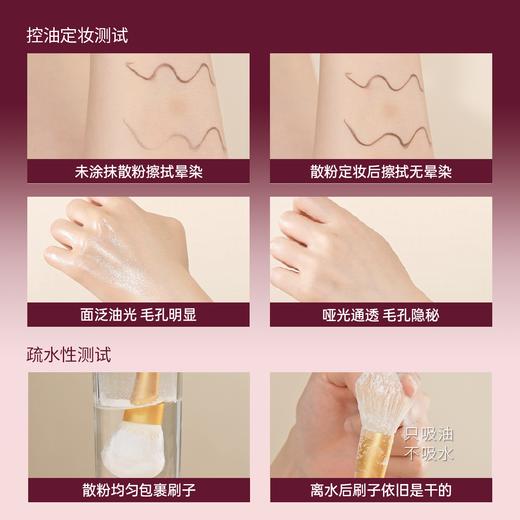 控油定妆测试

未涂抹散粉擦拭晕染

散粉定妆后擦拭无晕染

面泛油光 毛孔明显

哑光通透 毛孔隐秘

疏水性测试

散粉均匀包裹刷子

只吸油
不吸水

离水后刷子依旧是干的