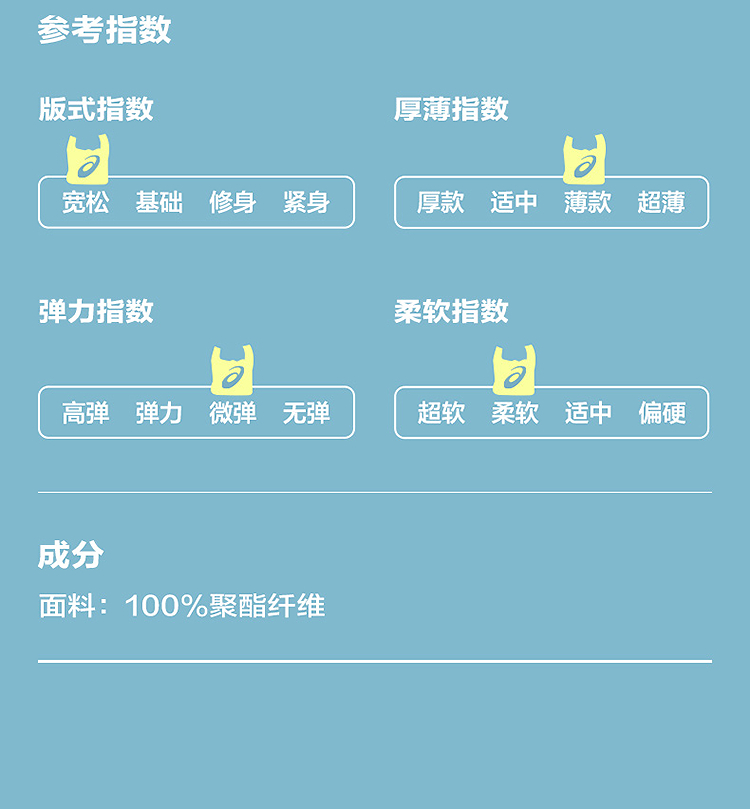 参考指数

版式指数

宽松 基础 修身 紧身

厚薄指数

厚款 适中 薄款 超薄

弹力指数

高弹 弹力 微弹 无弹

柔软指数

超软 柔软 适中 偏硬

成分

面料：100%聚酯纤维