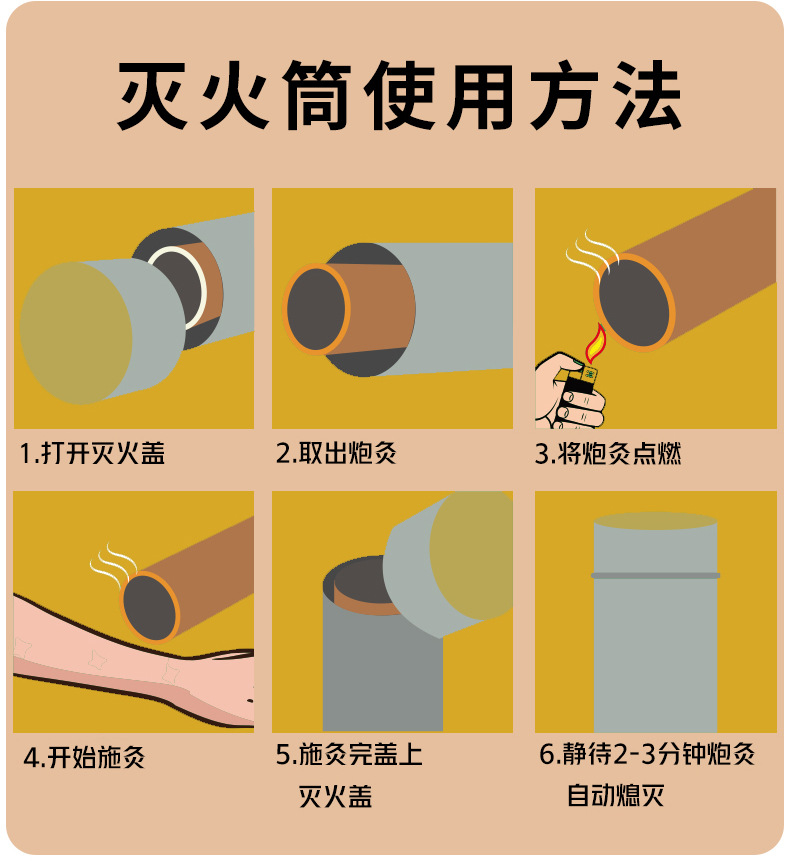 灭火筒使用方法

1.打开灭火盖

2.取出炮灸

3.将炮灸点燃

4.开始施灸

5.施灸完盖上灭火盖

6.静待2-3分钟炮灸自动熄灭