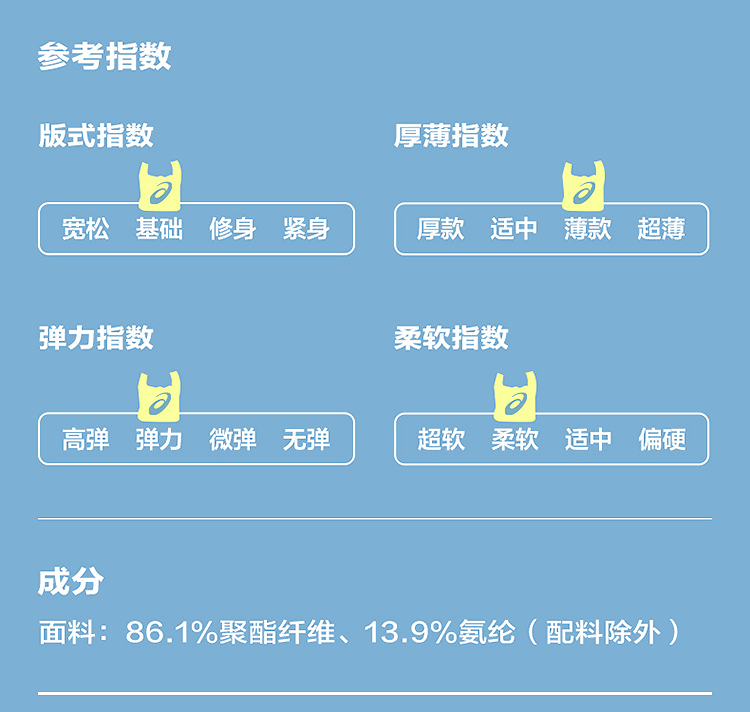 参考指数

版式指数

宽松 基础 修身 紧身

厚薄指数

厚款 适中 薄款 超薄

弹力指数

高弹 弹力 微弹 无弹

柔软指数

超软 柔软 适中 偏硬

成分

面料：86.1%聚酯纤维、13.9%氨纶（配料除外）