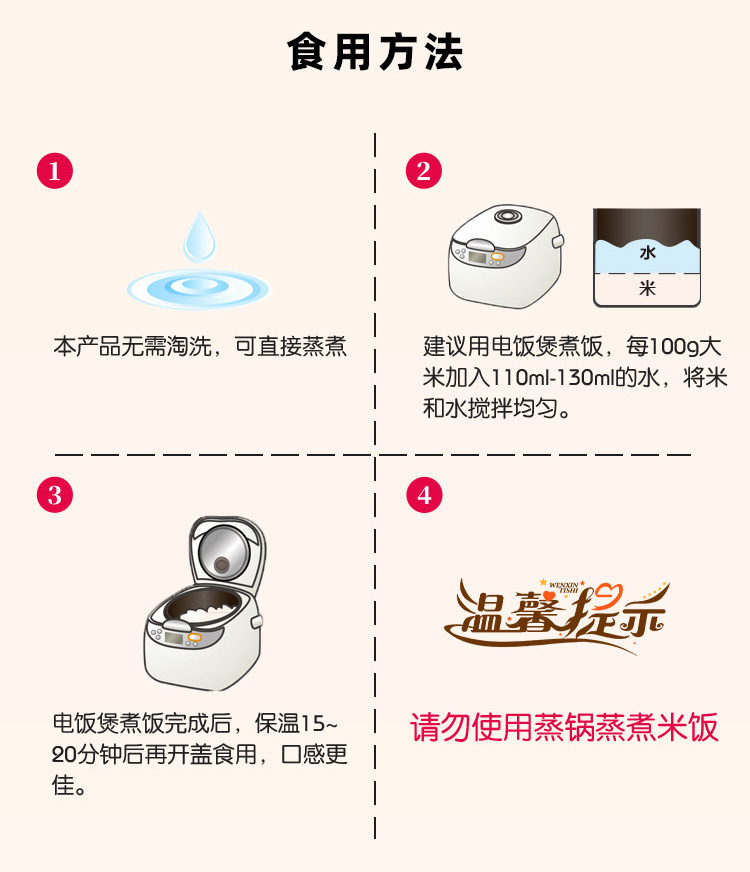 食用方法

1

本产品无需淘洗，可直接蒸煮

2

水

米

建议用电饭煲煮饭，每100g大米加入110ml-130ml的水，将米和水搅拌均匀。

3

电饭煲煮饭完成后，保温15~20分钟后再开盖食用，口感更佳。

4

WENXIN TISHI

温馨提示

请勿使用蒸锅蒸煮米饭