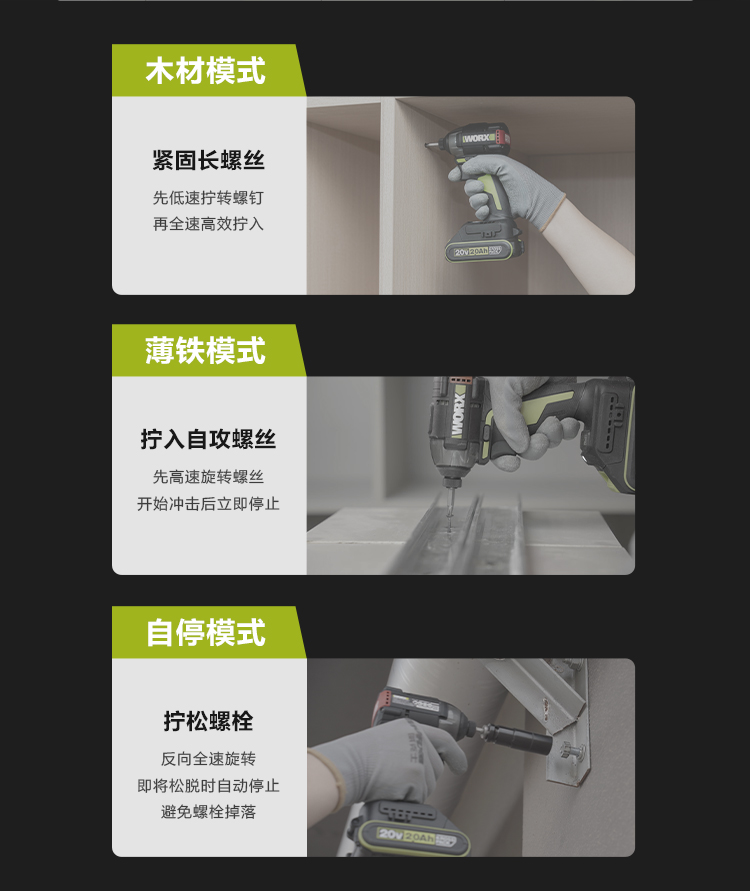 木材模式

紧固长螺丝

先低速拧转螺钉
再全速高效拧入

WORX
20V 2.0Ah

薄铁模式

拧入自攻螺丝

先高速旋转螺丝
开始冲击后立即停止

WORX

自停模式

拧松螺栓

反向全速旋转
即将松脱时自动停止
避免螺栓掉落

20V 2.0Ah