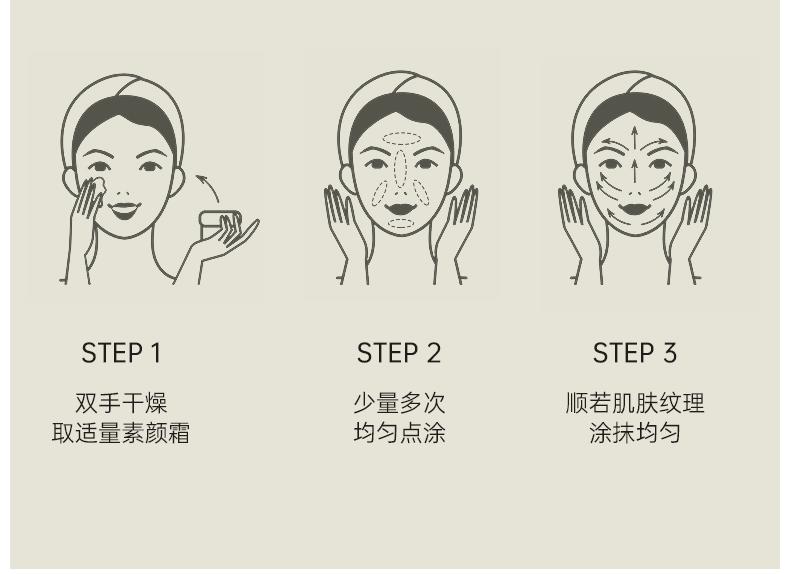 STEP 1
双手干燥
取适量素颜霜

STEP 2
少量多次
均匀点涂

STEP 3
顺若肌肤纹理
涂抹均匀