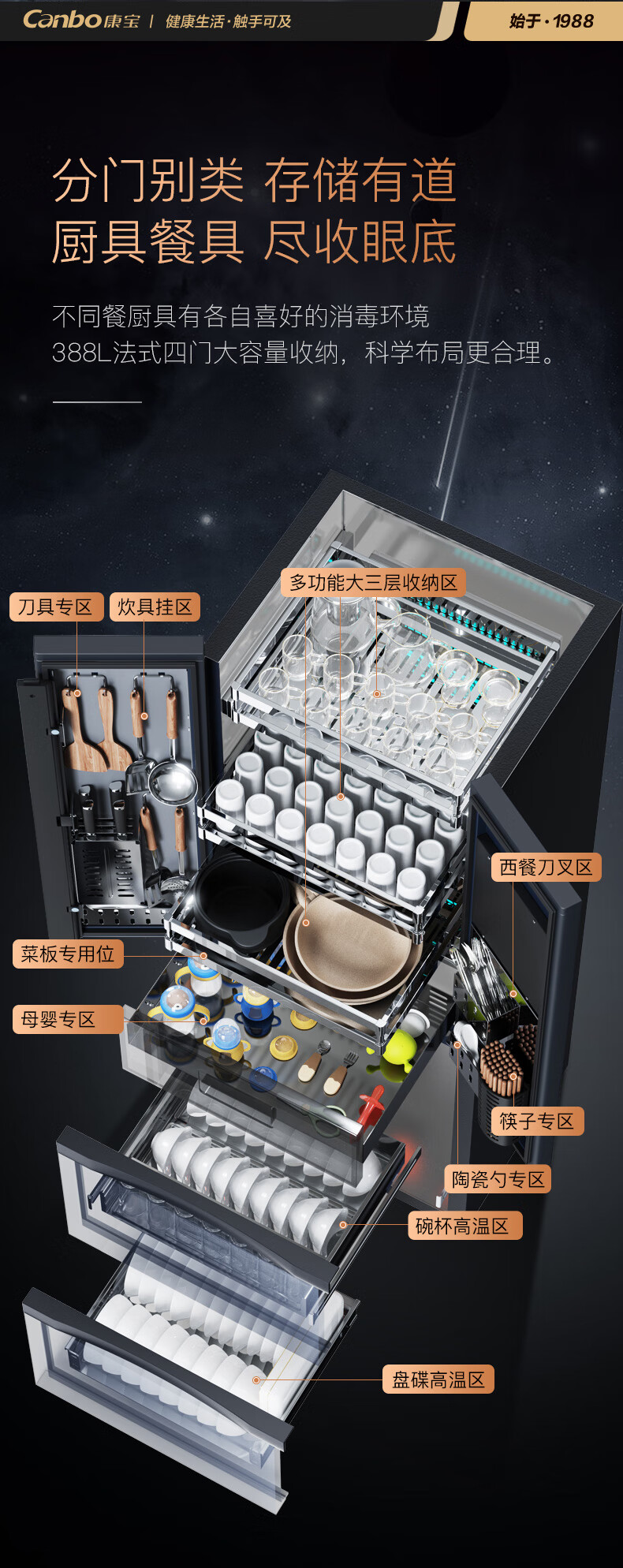 Canbo康宝 | 健康生活·触手可及

始于·1988

分门别类 存储有道
厨具餐具 尽收眼底

不同餐厨具有各自喜好的消毒环境
388L法式四门大容量收纳，科学布局更合理。

刀具专区

炊具挂区

多功能大三层收纳区

西餐刀叉区

菜板专用位

母婴专区

筷子专区

陶瓷勺专区

碗杯高温区

盘碟高温区