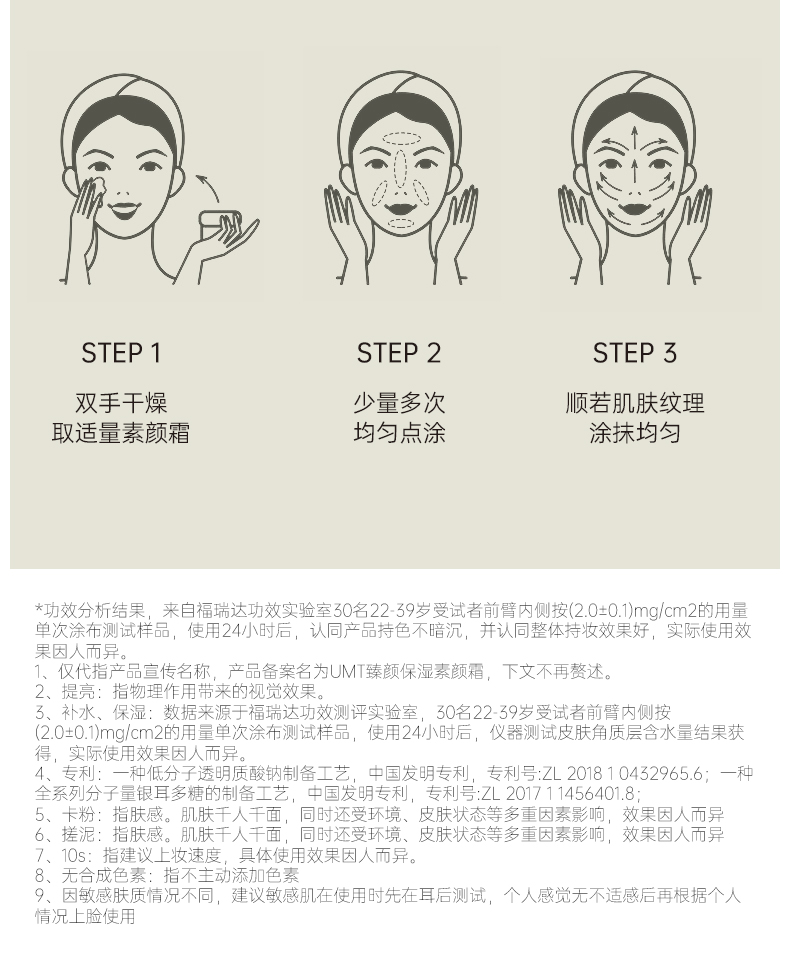 STEP 1
双手干燥
取适量素颜霜

STEP 2
少量多次
均匀点涂

STEP 3
顺若肌肤纹理
涂抹均匀

*功效分析结果，来自福瑞达功效实验室30名22-39岁受试者前臂内侧按(2.0±0.1)mg/cm2的用量单次涂布测试样品，使用24小时后，认同产品持色不暗沉，并认同整体持妆效果好，实际使用效果因人而异。
1、仅代指产品宣传名称，产品备案名为UMT臻颜保湿素颜霜，下文不再赘述。
2、提亮：指物理作用带来的视觉效果。
3、补水、保湿：数据来源于福瑞达功效测评实验室，30名22-39岁受试者前臂内侧按(2.0±0.1)mg/cm2的用量单次涂布测试样品，使用24小时后，仪器测试皮肤角质层含水量结果获得，实际使用效果因人而异。
4、专利：一种低分子透明质酸钠制备工艺，中国发明专利，专利号:ZL 2018 1 0432965.6；一种全系列分子量银耳多糖的制备工艺，中国发明专利，专利号:ZL 2017 1 1456401.8；
5、卡粉：指肤感。肌肤千人千面，同时还受环境、皮肤状态等多重因素影响，效果因人而异
6、搓泥：指肤感。肌肤千人千面，同时还受环境、皮肤状态等多重因素影响，效果因人而异
7、10s：指建议上妆速度，具体使用效果因人而异。
8、无合成色素：指不主动添加色素
9、因敏感肤质情况不同，建议敏感肌在使用时先在耳后测试，个人感觉无不适感后再根据个人情况上脸使用