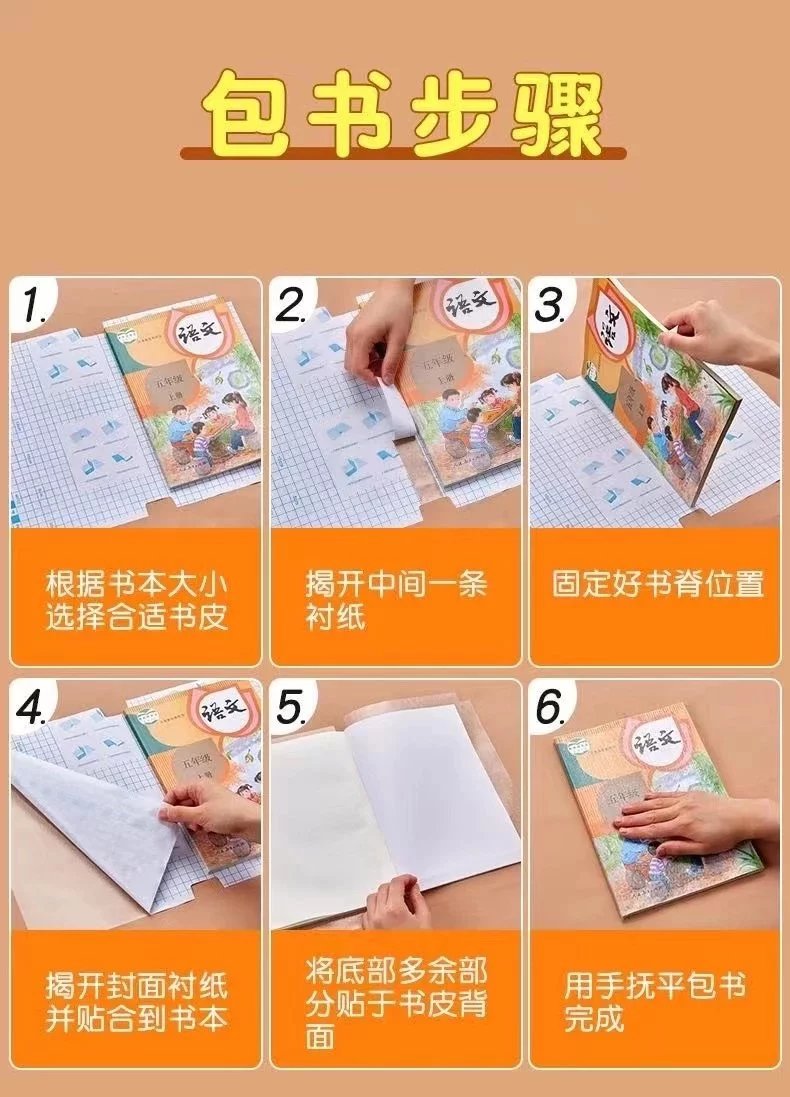 包书步骤

1.

语文

五年级
上册

根据书本大小选择合适书皮

2.

语文

五年级
上册

揭开中间一条衬纸

3.

语文

固定好书脊位置

4.

语文

五年级
上册

揭开封面衬纸并贴合到书本

5.

将底部多余部分贴于书皮背面

6.

语文

五年级

用手抚平包书完成