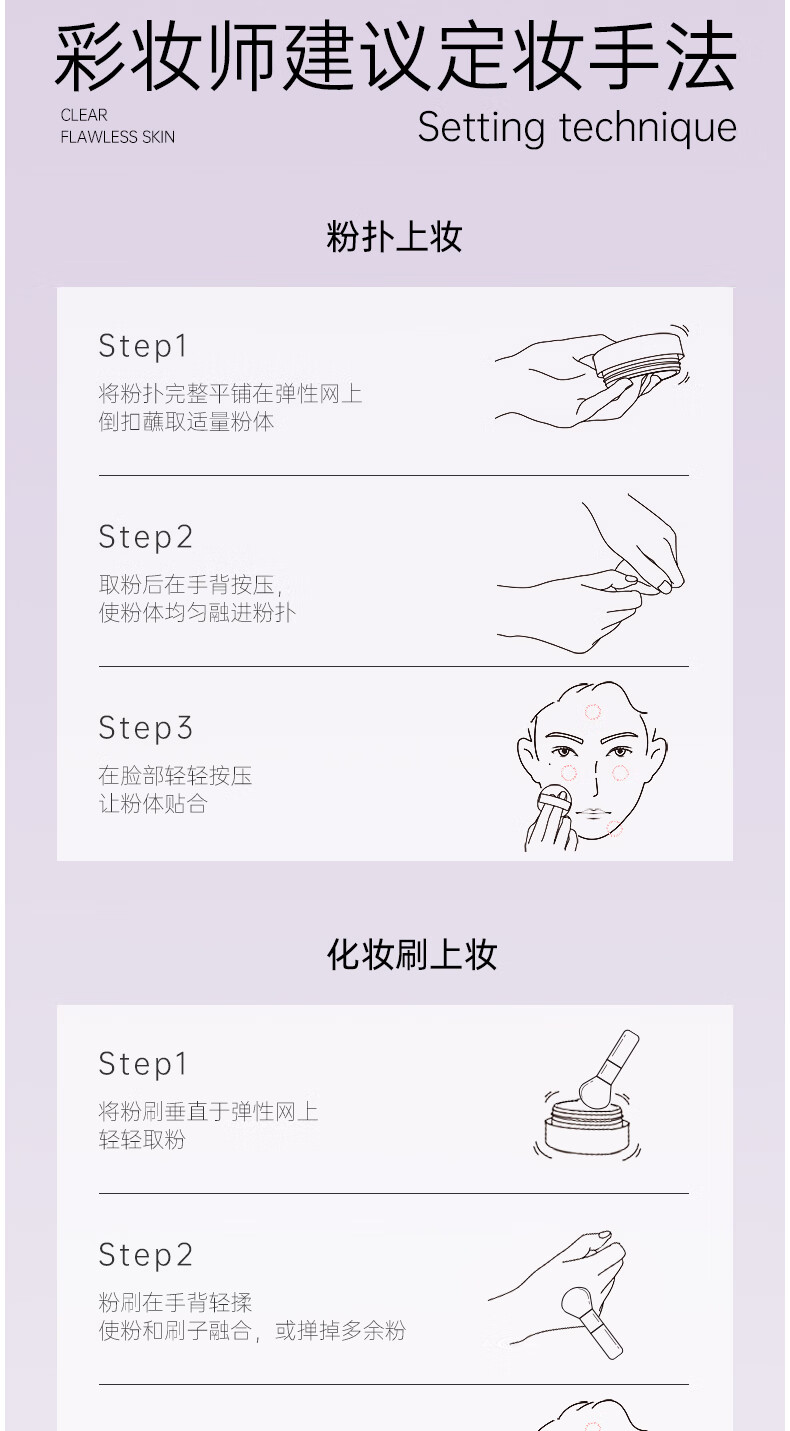 彩妆师建议定妆手法

CLEAR
FLAWLESS SKIN

Setting technique

粉扑上妆

Step1
将粉扑完整平铺在弹性网上
倒扣蘸取适量粉体

Step2
取粉后在手背按压，
使粉体均匀融进粉扑

Step3
在脸部轻轻按压
让粉体贴合

化妆刷上妆

Step1
将粉刷垂直于弹性网上
轻轻取粉

Step2
粉刷在手背轻揉
使粉和刷子融合，或掸掉多余粉