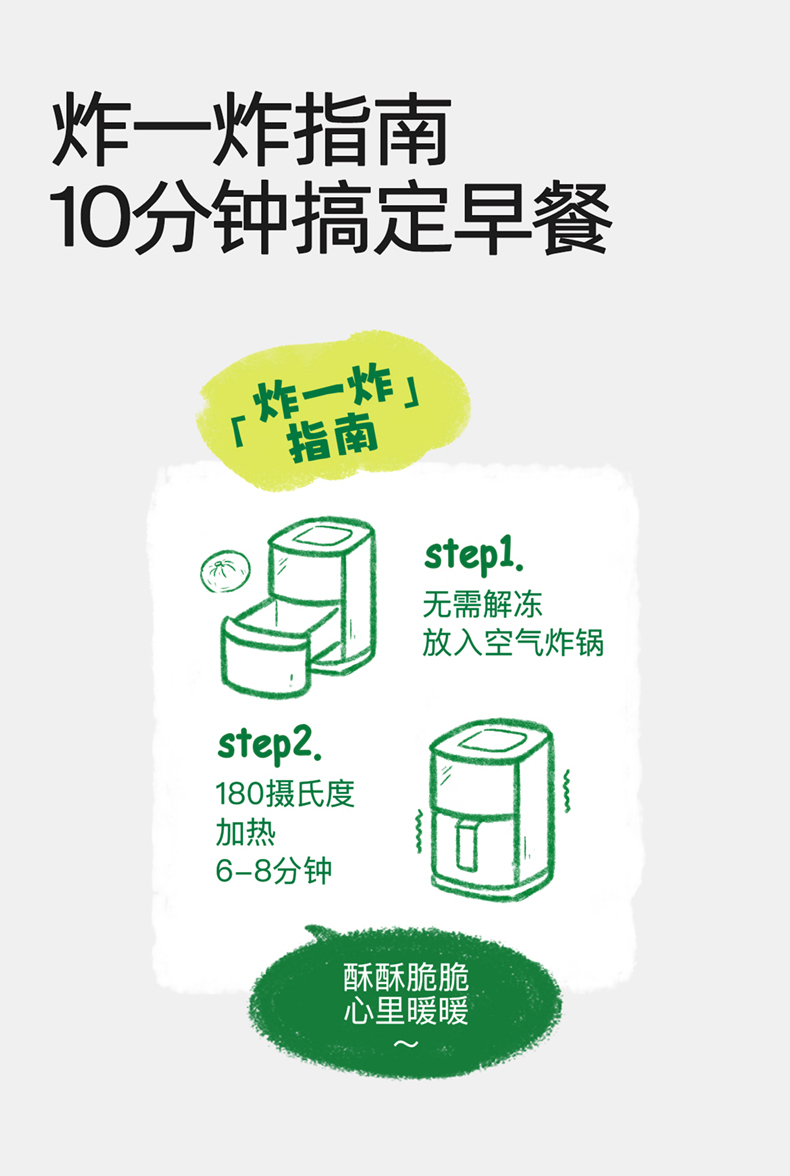 炸一炸指南
10分钟搞定早餐

「炸一炸」
指南

step1.
无需解冻
放入空气炸锅

step2.
180摄氏度
加热
6-8分钟

酥酥脆脆
心里暖暖
～