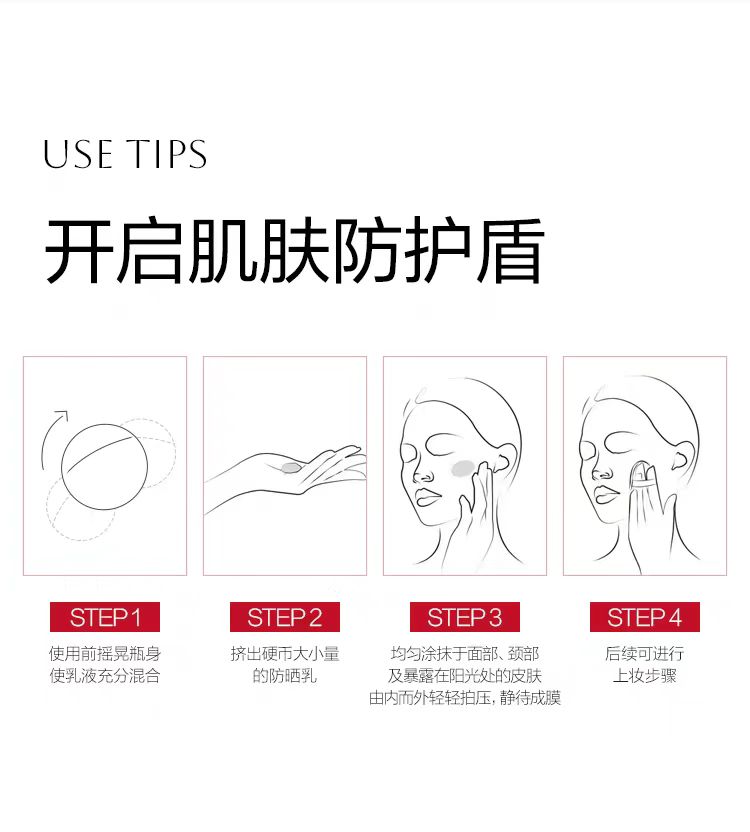 USE TIPS

开启肌肤防护盾

STEP 1
使用前摇晃瓶身
使乳液充分混合

STEP 2
挤出硬币大小量
的防晒乳

STEP 3
均匀涂抹于面部、颈部
及暴露在阳光处的皮肤
由内而外轻轻拍压，静待成膜

STEP 4
后续可进行
上妆步骤