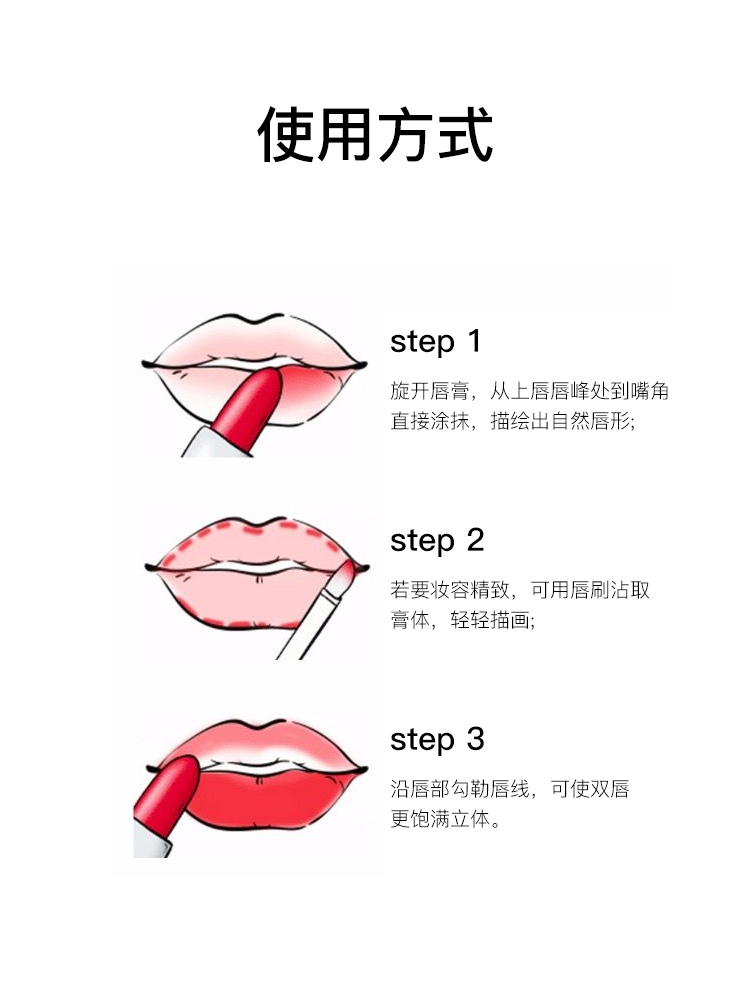 使用方式

step 1

旋开唇膏，从上唇唇峰处到嘴角直接涂抹，描绘出自然唇形;

step 2

若要妆容精致，可用唇刷沾取膏体，轻轻描画;

step 3

沿唇部勾勒唇线，可使双唇更饱满立体。