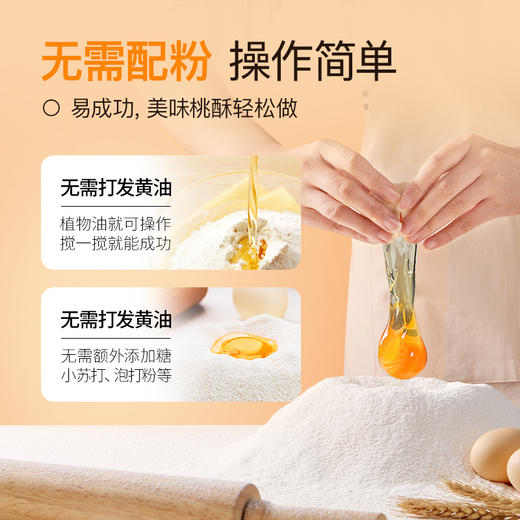 无需配粉 操作简单

○ 易成功, 美味桃酥轻松做

无需打发黄油

植物油就可操作
搅一搅就能成功

无需打发黄油

无需额外添加糖
小苏打、泡打粉等