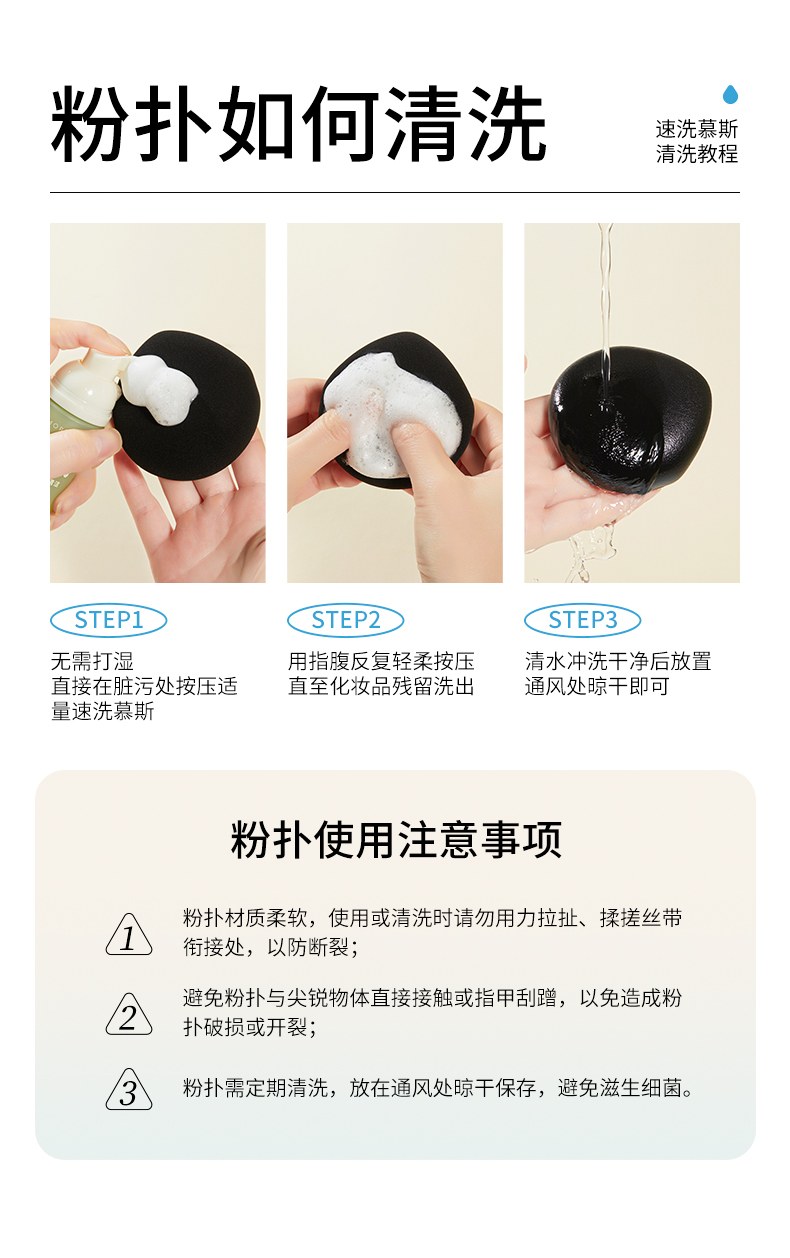 粉扑如何清洗

速洗慕斯
清洗教程

STEP1

无需打湿
直接在脏污处按压适量速洗慕斯

STEP2

用指腹反复轻柔按压
直至化妆品残留洗出

STEP3

清水冲洗干净后放置
通风处晾干即可

粉扑使用注意事项

1 粉扑材质柔软，使用或清洗时请勿用力拉扯、揉搓丝带衔接处，以防断裂；

2 避免粉扑与尖锐物体直接接触或指甲刮蹭，以免造成粉扑破损或开裂；

3 粉扑需定期清洗，放在通风处晾干保存，避免滋生细菌。