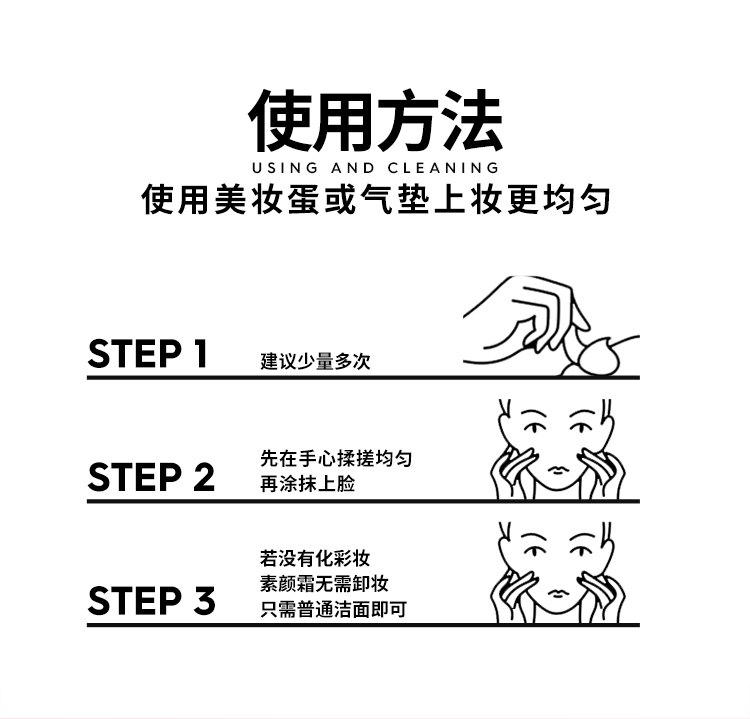 使用方法
USING AND CLEANING
使用美妆蛋或气垫上妆更均匀

STEP 1
建议少量多次

STEP 2
先在手心揉搓均匀
再涂抹上脸

STEP 3
若没有化彩妆
素颜霜无需卸妆
只需普通洁面即可