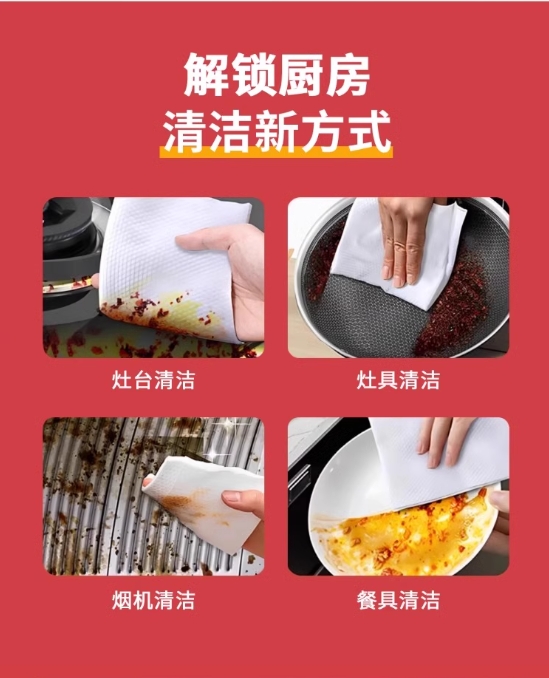 解锁厨房
清洁新方式

灶台清洁

灶具清洁

烟机清洁

餐具清洁