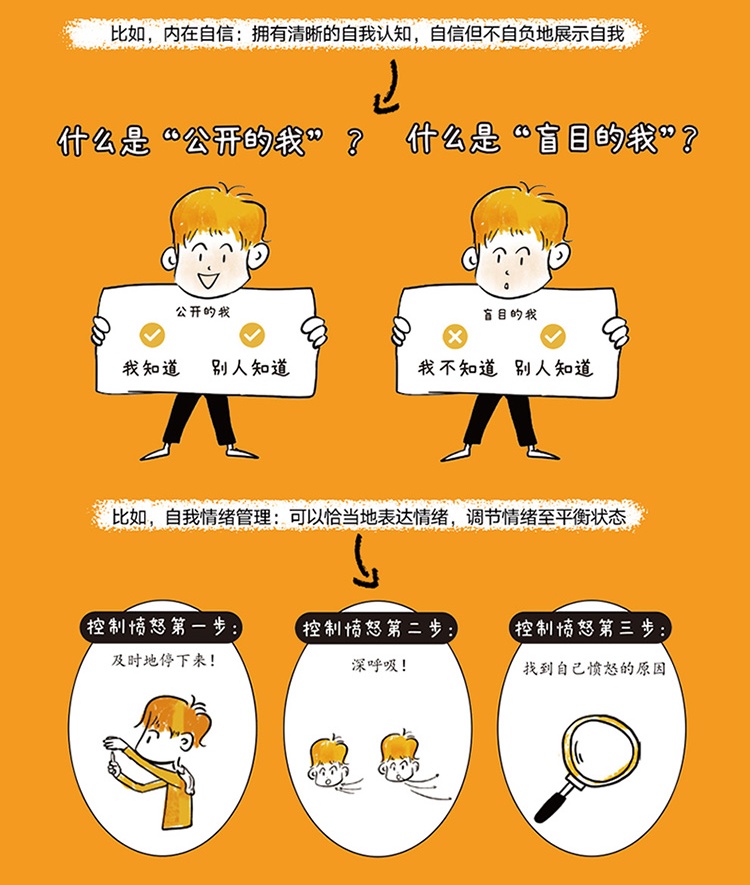 比如，内在自信：拥有清晰的自我认知，自信但不自负地展示自我

什么是“公开的我”？

什么是“盲目的我”？

公开的我

我知道 别人知道

盲目的我

我不知道 别人知道

比如，自我情绪管理：可以恰当地表达情绪，调节情绪至平衡状态

控制愤怒第一步：

及时地停下来！

控制愤怒第二步：

深呼吸！

控制愤怒第三步：

找到自己愤怒的原因