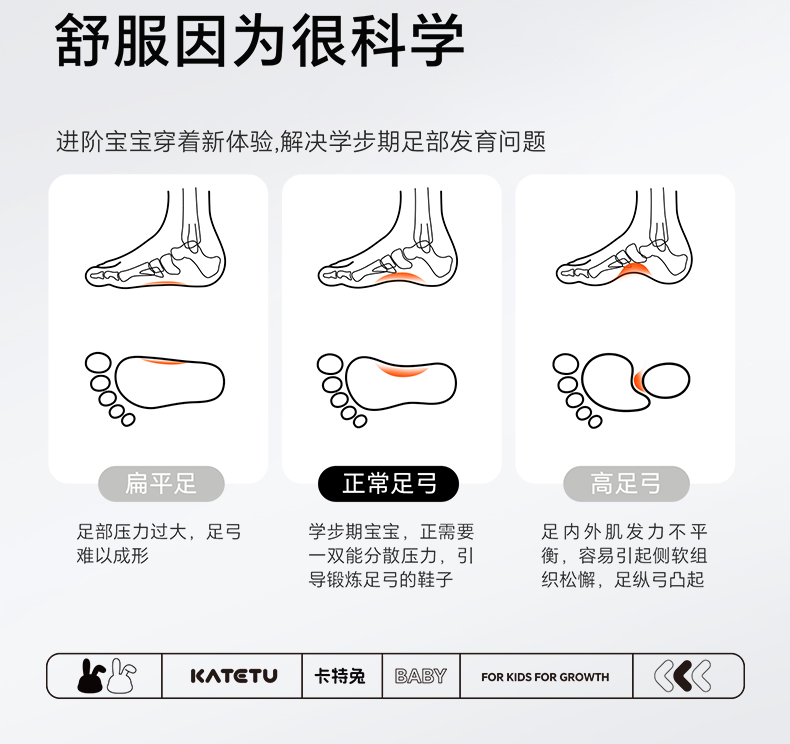 舒服因为很科学

进阶宝宝穿着新体验,解决学步期足部发育问题

扁平足

足部压力过大，足弓难以成形

正常足弓

学步期宝宝，正需要一双能分散压力，引导锻炼足弓的鞋子

高足弓

足内外肌发力不平衡，容易引起侧软组织松懈，足纵弓凸起

KATETU

卡特兔

BABY

FOR KIDS FOR GROWTH