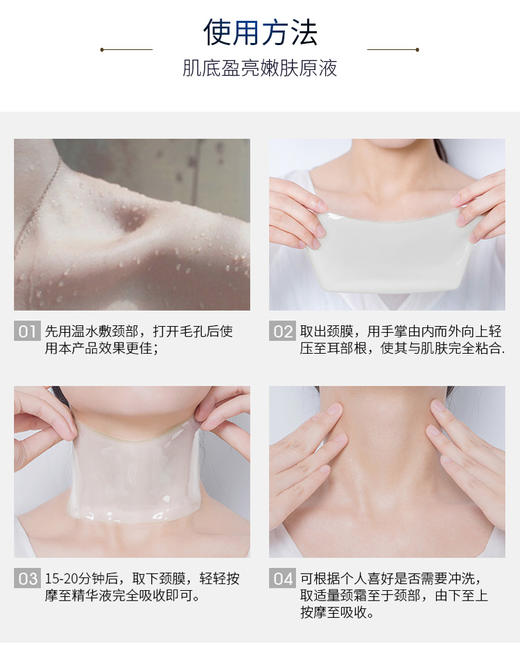 使用方法

肌底盈亮嫩肤原液

01 先用温水敷颈部，打开毛孔后使用本产品效果更佳；

02 取出颈膜，用手掌由内而外向上轻压至耳部根，使其与肌肤完全粘合.

03 15-20分钟后，取下颈膜，轻轻按摩至精华液完全吸收即可。

04 可根据个人喜好是否需要冲洗，取适量颈霜至于颈部，由下至上按摩至吸收。