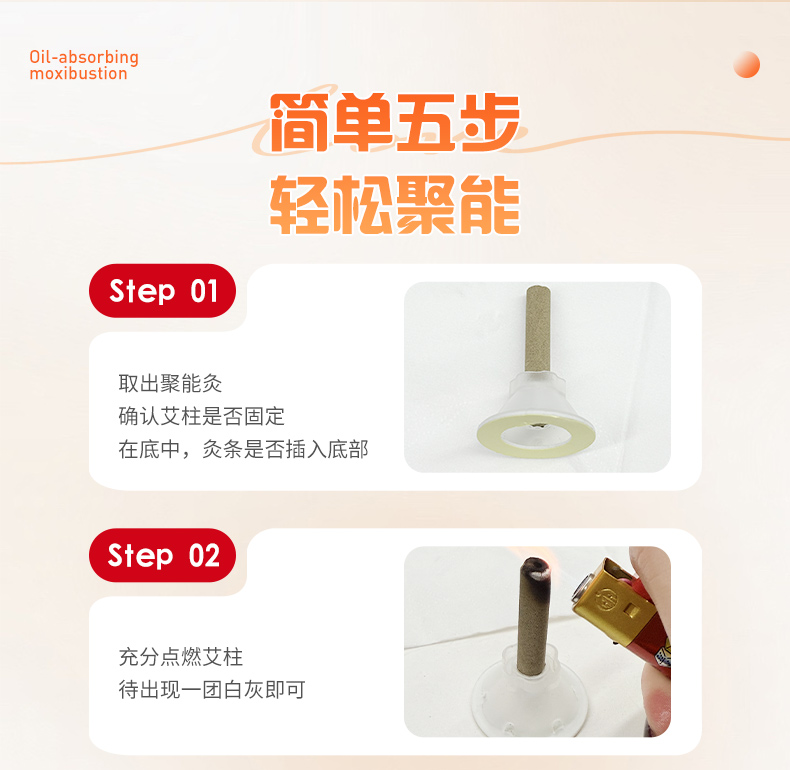 Oil-absorbing moxibustion

简单五步
轻松聚能

Step 01

取出聚能灸
确认艾柱是否固定
在底中，灸条是否插入底部

Step 02

充分点燃艾柱
待出现一团白灰即可