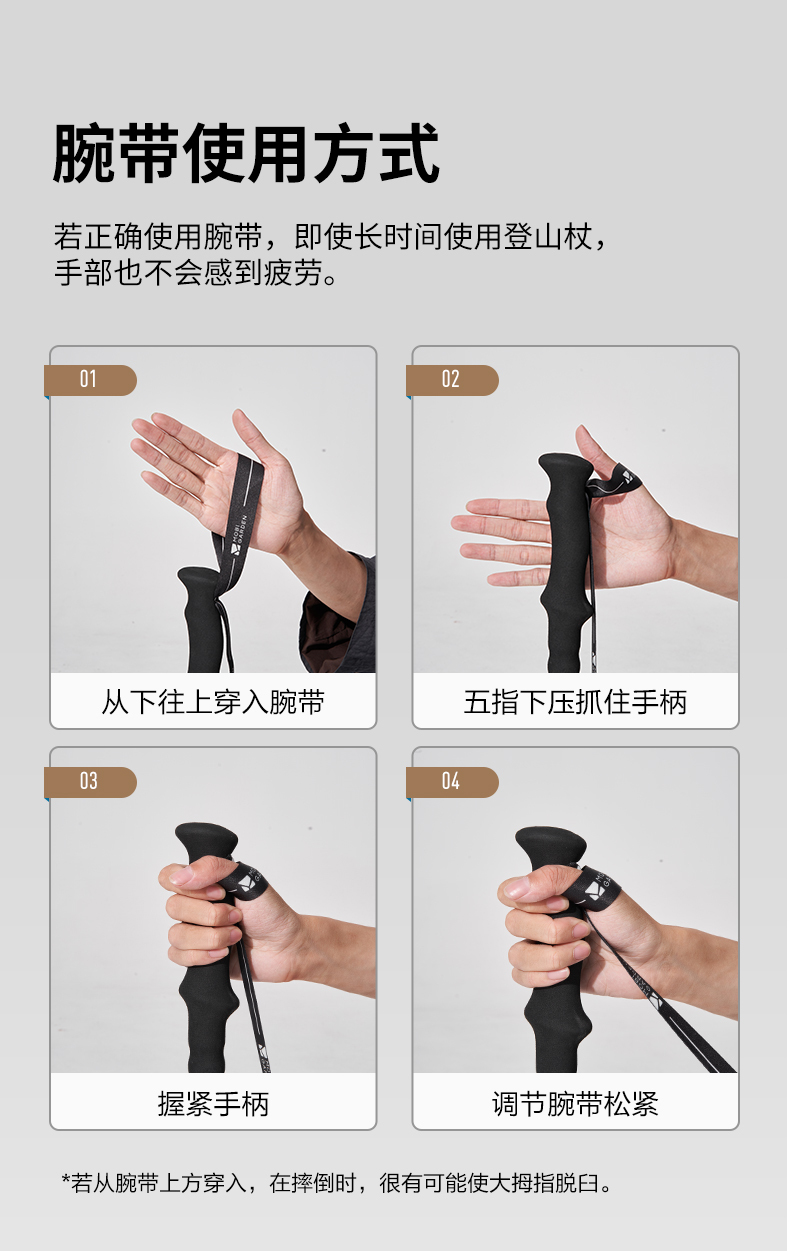 腕带使用方式

若正确使用腕带，即使长时间使用登山杖，手部也不会感到疲劳。

01

MOBI GARDEN

从下往上穿入腕带

02

五指下压抓住手柄

03

握紧手柄

04

调节腕带松紧

*若从腕带上方穿入，在摔倒时，很有可能使大拇指脱臼。