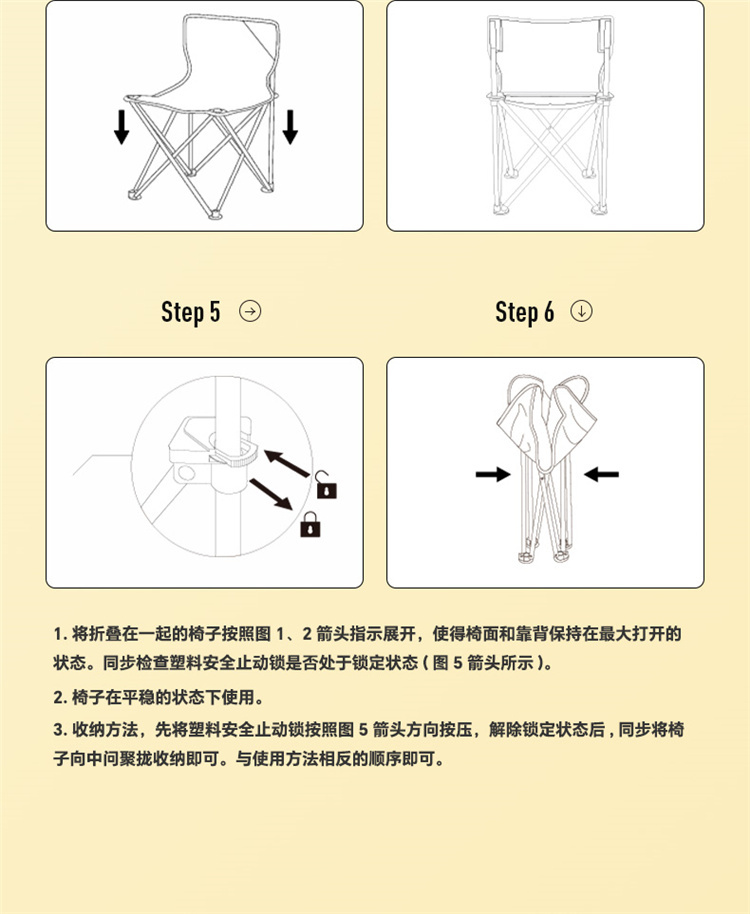 Step 5

Step 6

1. 将折叠在一起的椅子按照图 1、2 箭头指示展开，使得椅面和靠背保持在最大打开的状态。同步检查塑料安全止动锁是否处于锁定状态 ( 图 5 箭头所示 )。

2. 椅子在平稳的状态下使用。

3. 收纳方法，先将塑料安全止动锁按照图 5 箭头方向按压，解除锁定状态后 , 同步将椅子向中间聚拢收纳即可。与使用方法相反的顺序即可。