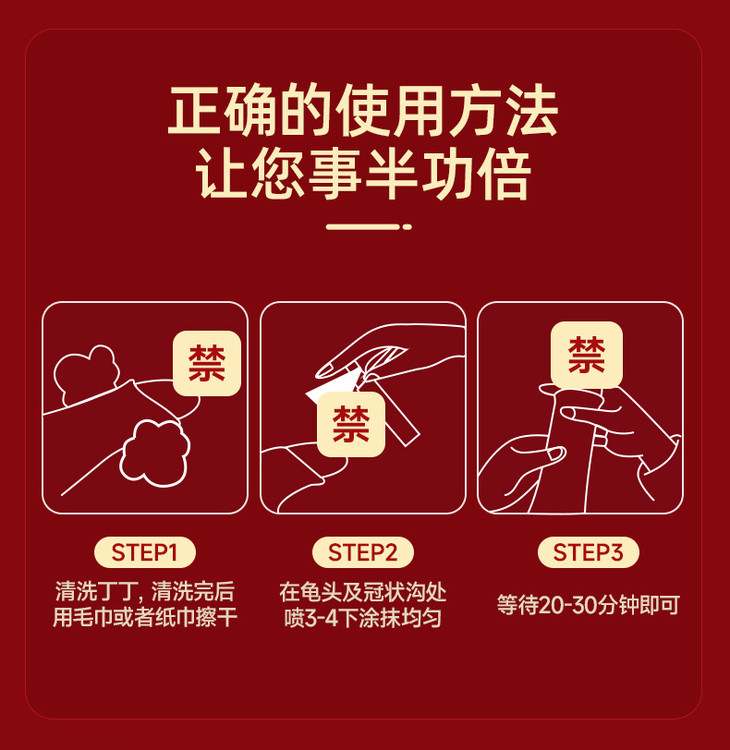 正确的使用方法
让您事半功倍

禁

禁

禁

STEP1
清洗丁丁，清洗完后用毛巾或者纸巾擦干

STEP2
在龟头及冠状沟处喷3-4下涂抹均匀

STEP3
等待20-30分钟即可