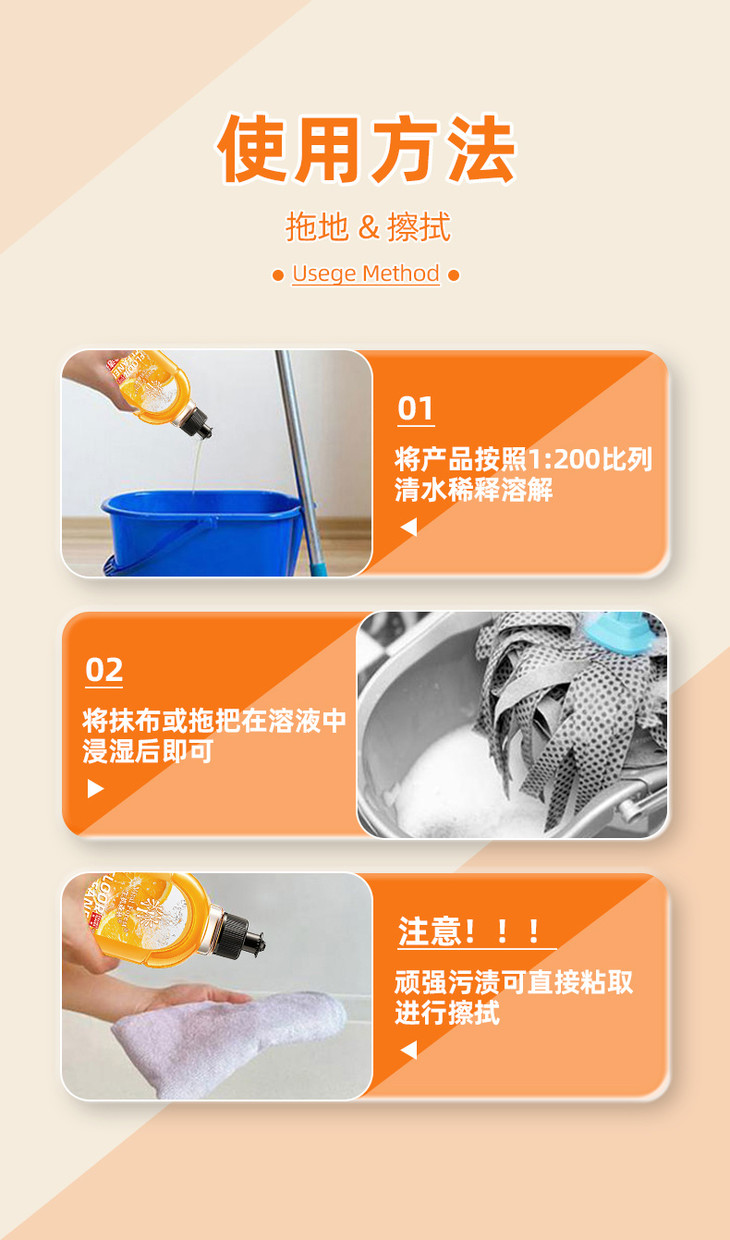 使用方法

拖地 & 擦拭

Usege Method

01

将产品按照1:200比列清水稀释溶解

02

将抹布或拖把在溶液中浸湿后即可

注意！！！

顽强污渍可直接粘取进行擦拭