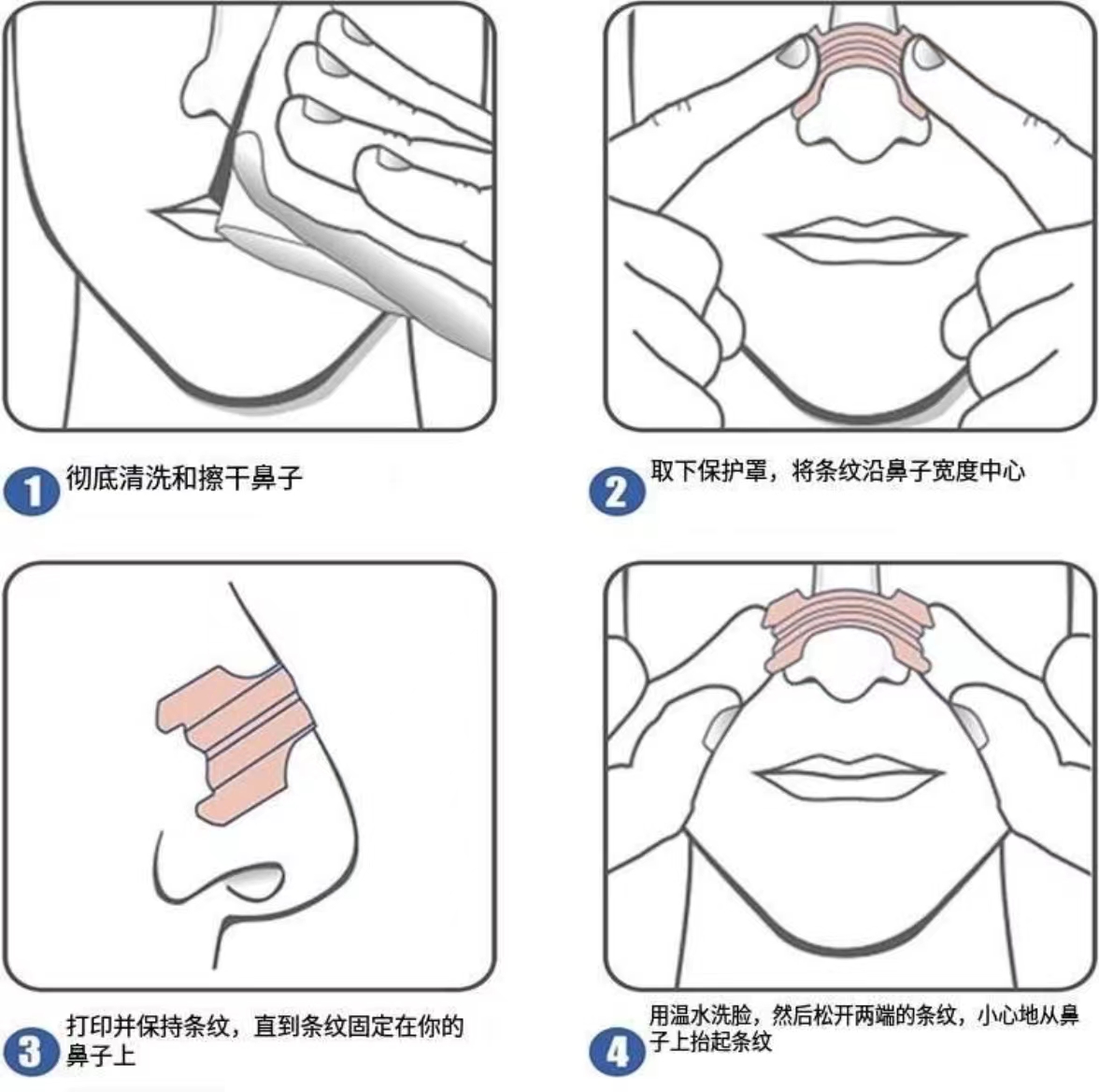 1 彻底清洗和擦干鼻子

2 取下保护罩，将条纹沿鼻子宽度中心

3 打印并保持条纹，直到条纹固定在你的鼻子上

4 用温水洗脸，然后松开两端的条纹，小心地从鼻子上抬起条纹