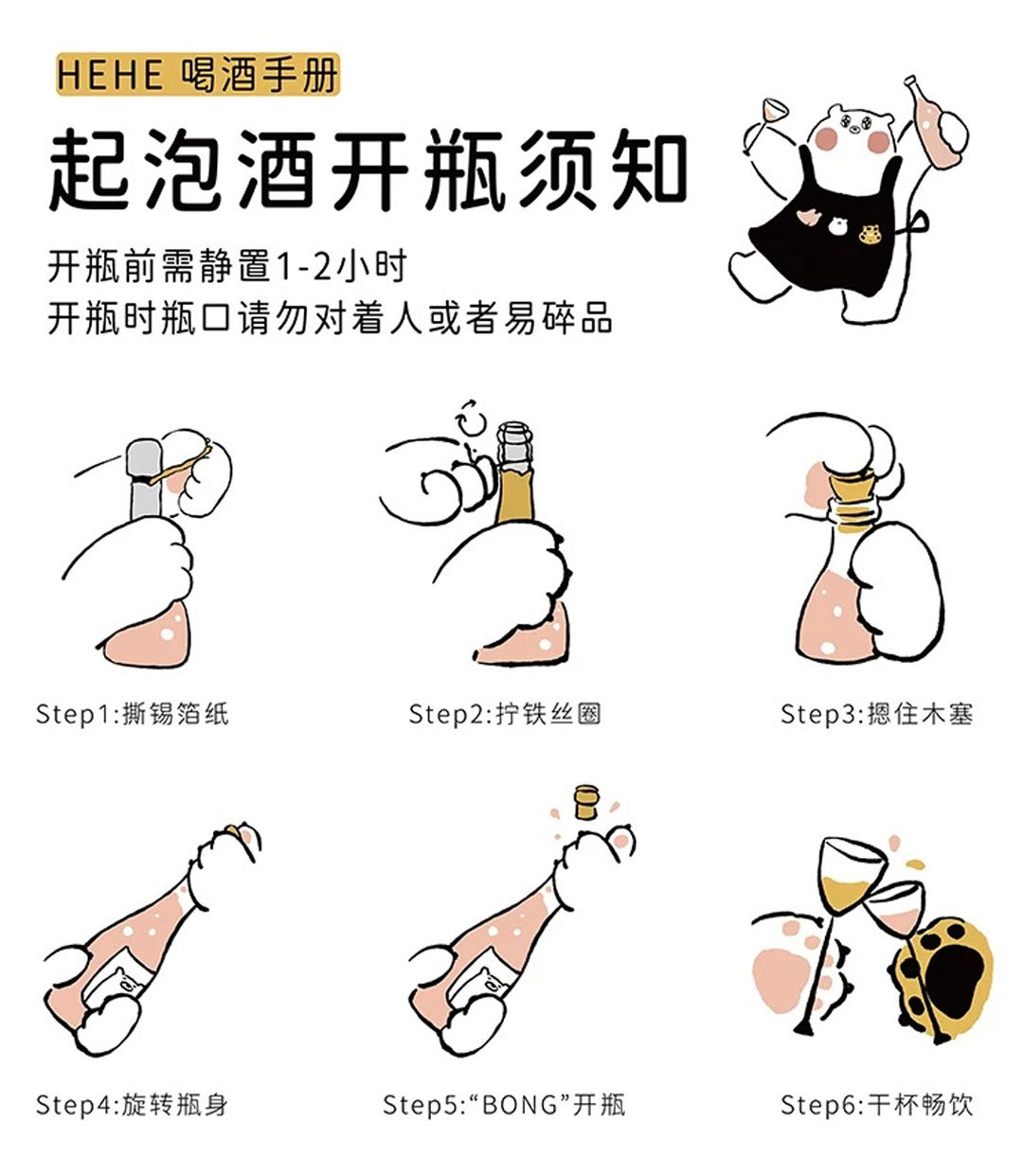 HEHE 喝酒手册

起泡酒开瓶须知

开瓶前需静置1-2小时
开瓶时瓶口请勿对着人或者易碎品

Step1:撕锡箔纸

Step2:拧铁丝圈

Step3:摁住木塞

Step4:旋转瓶身

Step5:“BONG”开瓶

Step6:干杯畅饮