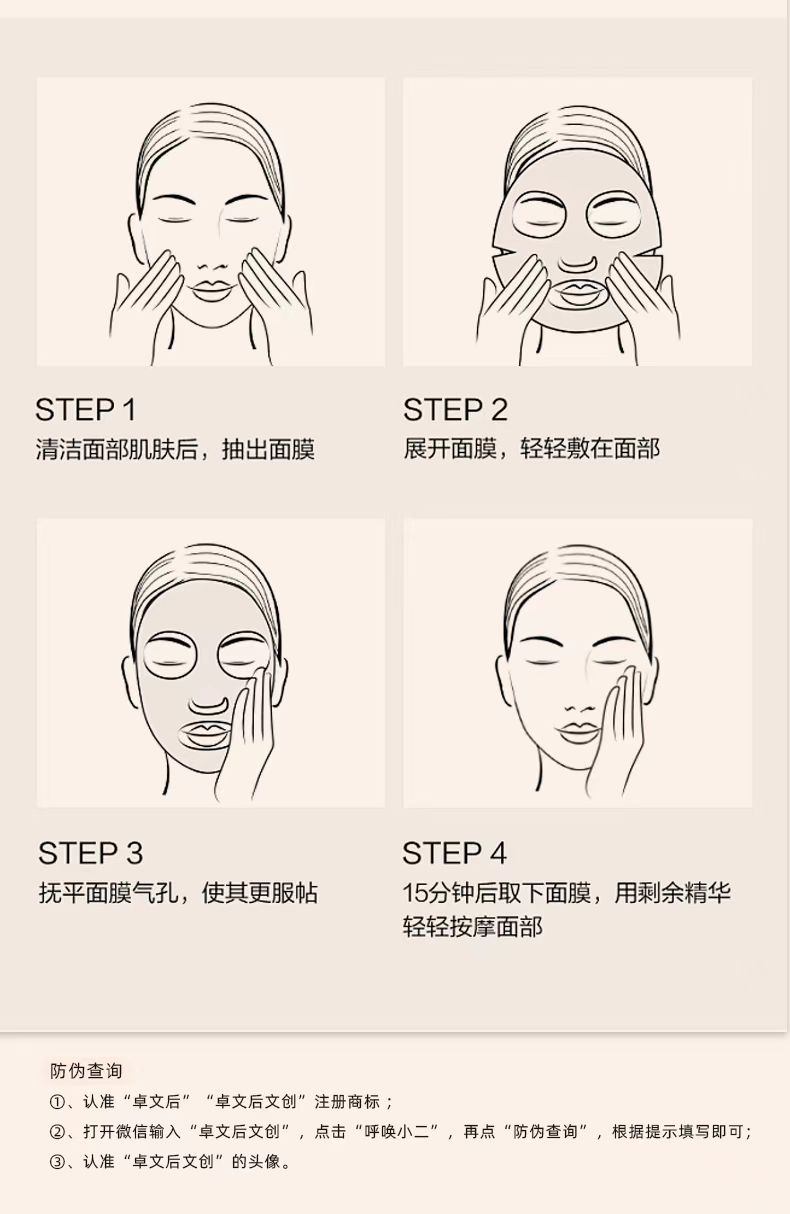 STEP 1
清洁面部肌肤后，抽出面膜

STEP 2
展开面膜，轻轻敷在面部

STEP 3
抚平面膜气孔，使其更服帖

STEP 4
15分钟后取下面膜，用剩余精华轻轻按摩面部

防伪查询
①、认准“卓文后”“卓文后文创”注册商标；
②、打开微信输入“卓文后文创”，点击“呼唤小二”，再点“防伪查询”，根据提示填写即可；
③、认准“卓文后文创”的头像。