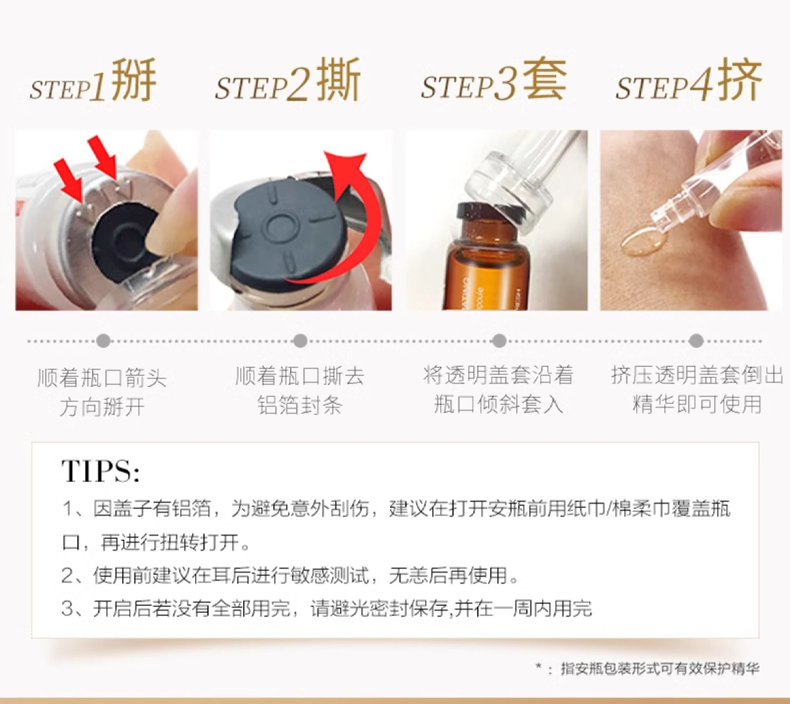 STEP1掰 STEP2撕 STEP3套 STEP4挤

顺着瓶口箭头方向掰开

顺着瓶口撕去铝箔封条

将透明盖套沿着瓶口倾斜套入

挤压透明盖套倒出精华即可使用

TIPS:

1、因盖子有铝箔，为避免意外刮伤，建议在打开安瓶前用纸巾/棉柔巾覆盖瓶口，再进行扭转打开。

2、使用前建议在耳后进行敏感测试，无恙后再使用。

3、开启后若没有全部用完，请避光密封保存,并在一周内用完

*：指安瓶包装形式可有效保护精华