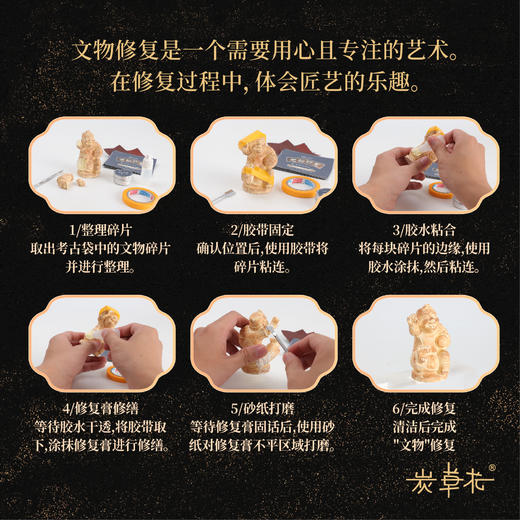 文物修复是一个需要用心且专注的艺术。
在修复过程中，体会匠艺的乐趣。

1/整理碎片
取出考古袋中的文物碎片并进行整理。

2/胶带固定
确认位置后，使用胶带将碎片粘连。

3/胶水粘合
将每块碎片的边缘，使用胶水涂抹，然后粘连。

4/修复膏修缮
等待胶水干透，将胶带取下，涂抹修复膏进行修缮。

5/砂纸打磨
等待修复膏固话后，使用砂纸对修复膏不平区域打磨。

6/完成修复
清洁后完成"文物"修复

炭草花®